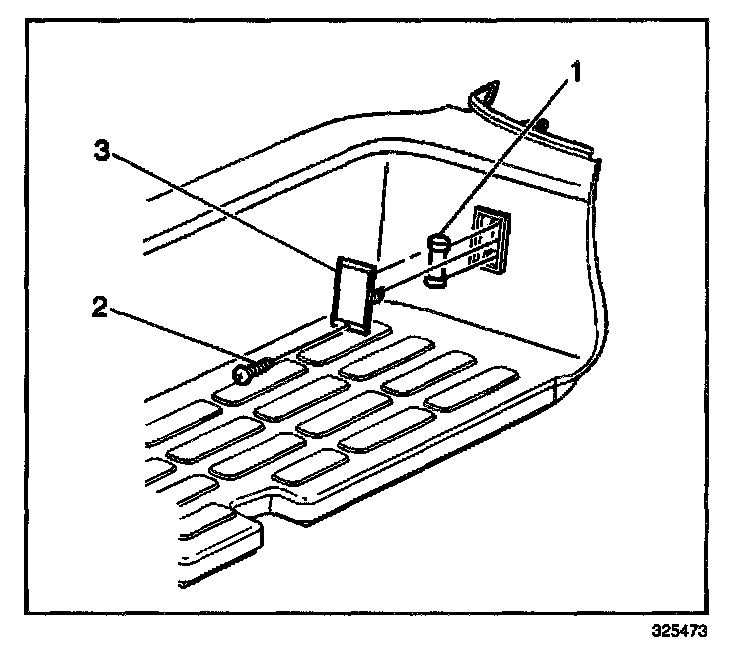 1

3

2

325473