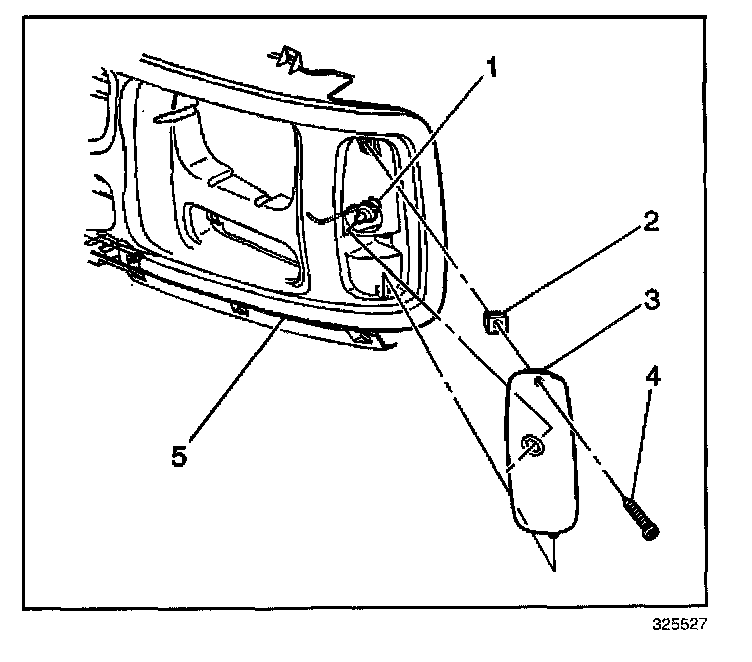 1
2
3
4
5
325527