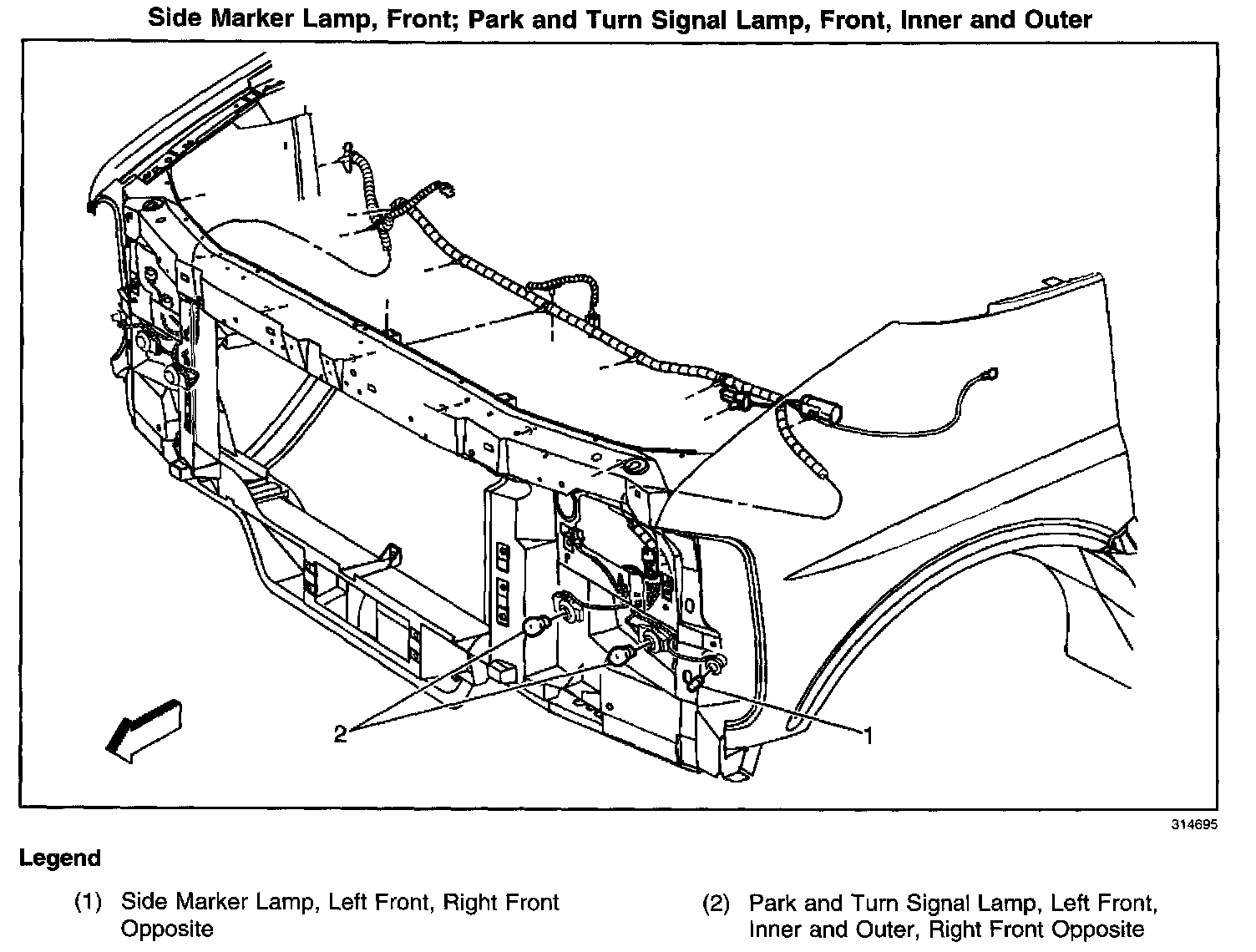 Side Marker Lamp, Front; Park and Turn Signal Lamp, Front, Inner and Outer

2

1

314695

Legend

(1) Side Marker Lamp, Left Front, Right Front Opposite

(2) Park and Turn Signal Lamp, Left Front, Inner and Outer, Right Front Opposite