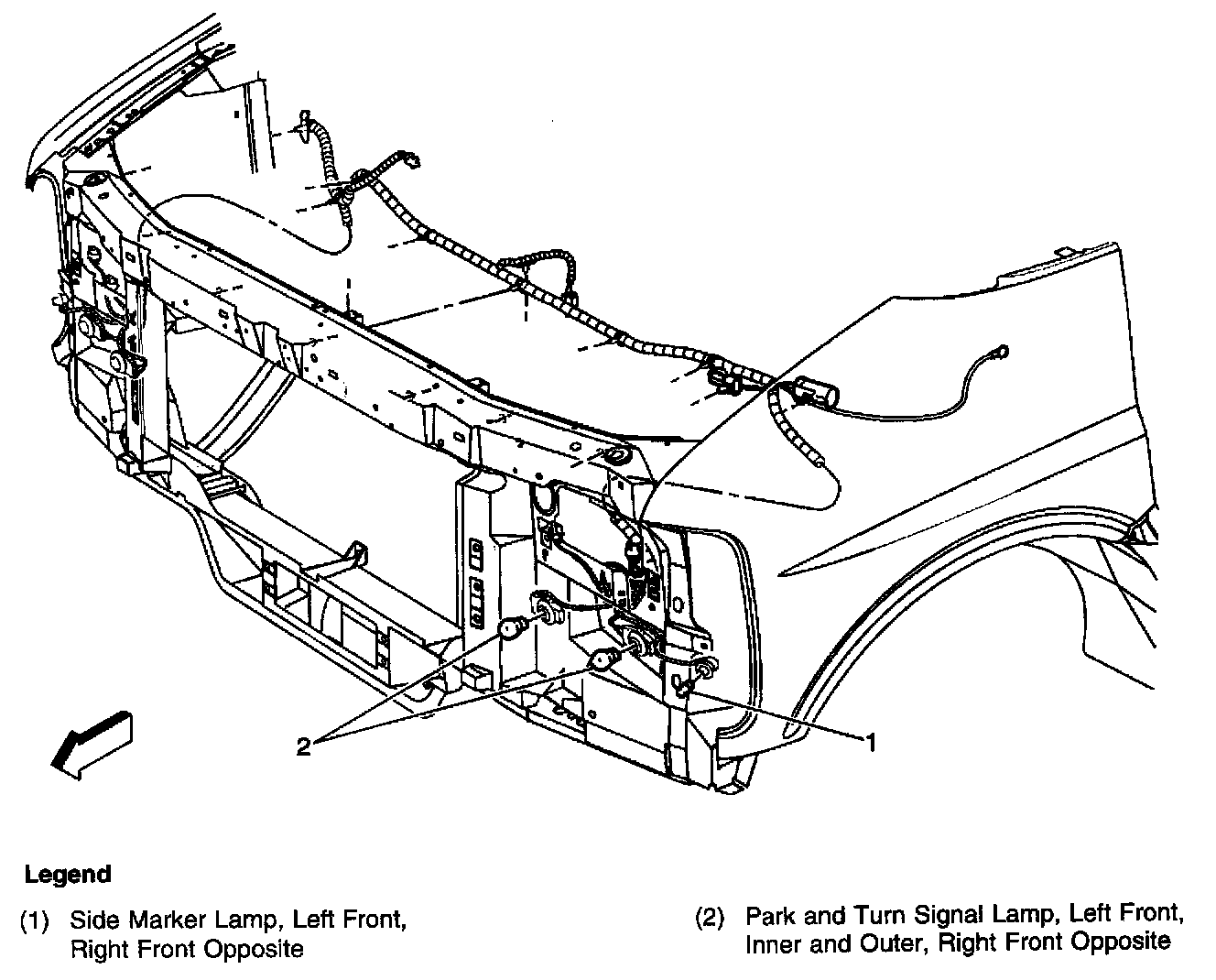 2

1

Legend

(1) Side Marker Lamp, Left Front, Right Front Opposite

(2) Park and Turn Signal Lamp, Left Front, Inner and Outer, Right Front Opposite