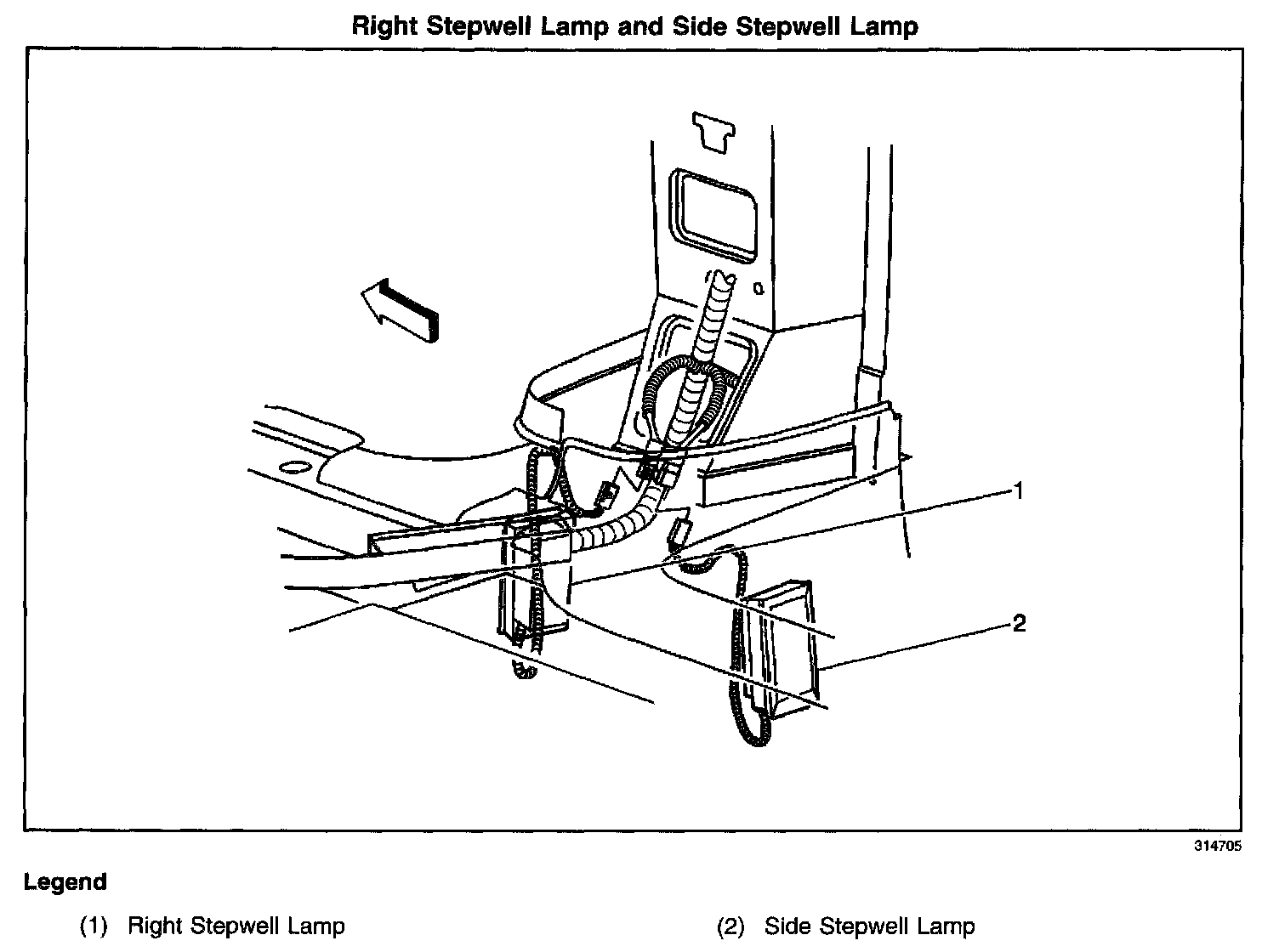 Right Stepwell Lamp and Side Stepwell Lamp

1

2

314705

Legend

(1) Right Stepwell Lamp

(2) Side Stepwell Lamp