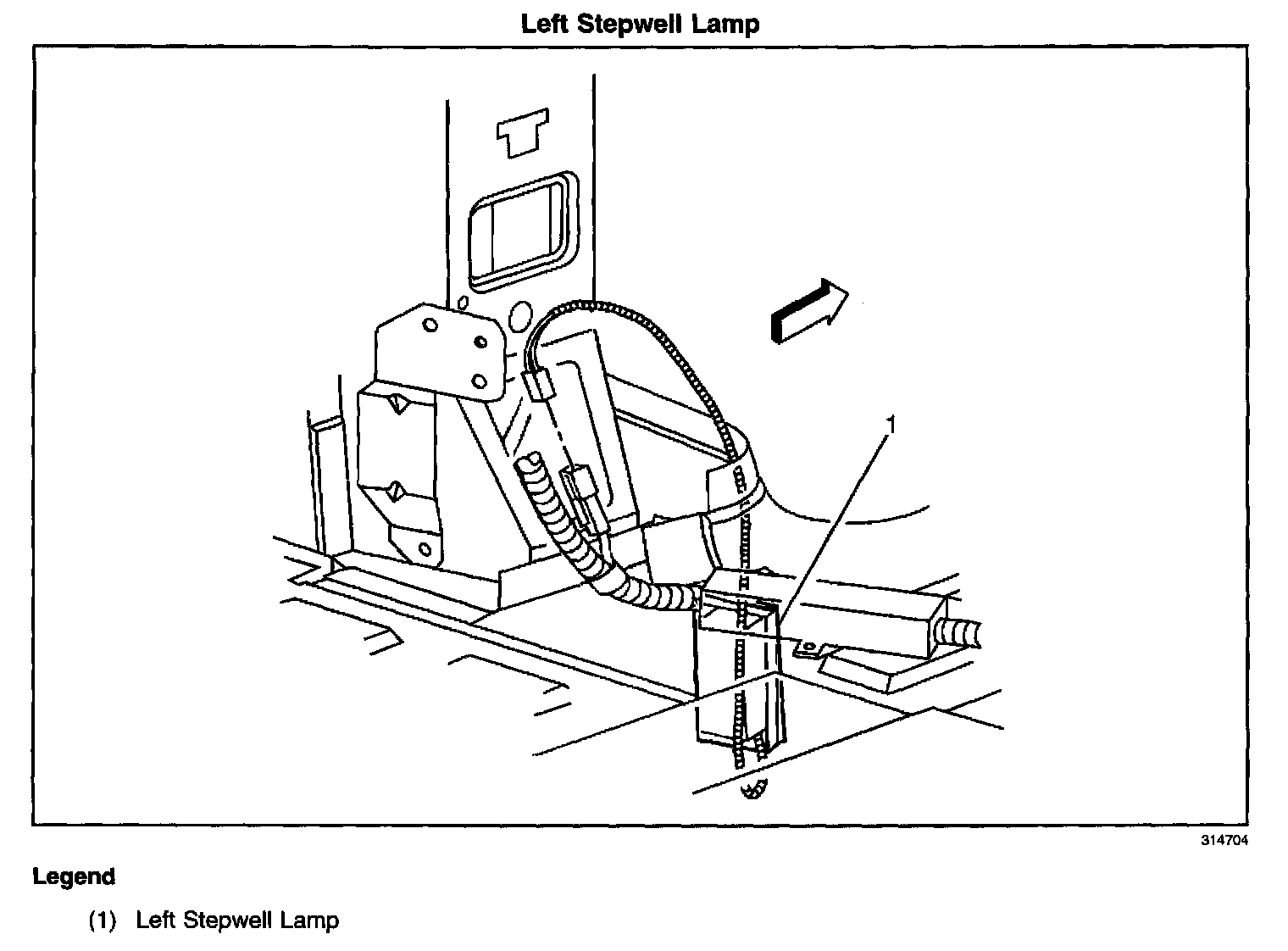 Left Stepwell Lamp

1

314704

Legend

(1) Left Stepwell Lamp