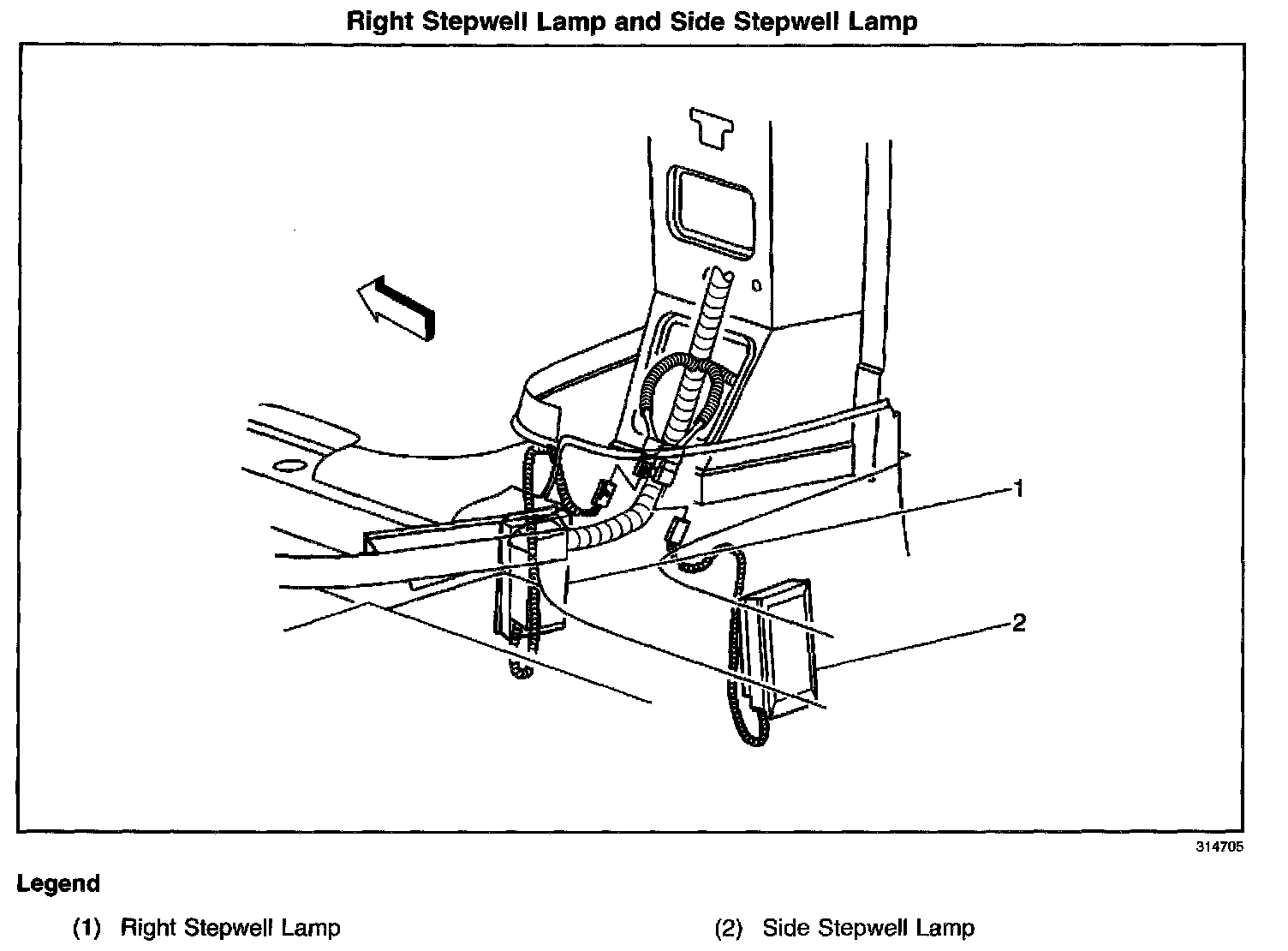 Right Stepwell Lamp and Side Stepwell Lamp

1

2

314705

Legend

(1) Right Stepwell Lamp

(2) Side Stepwell Lamp