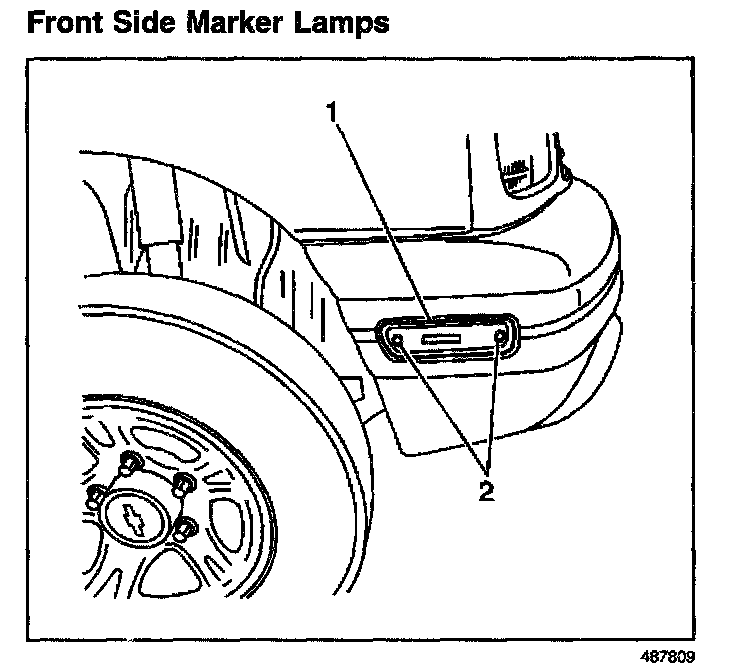 Front Side Marker Lamps

1

2

487809