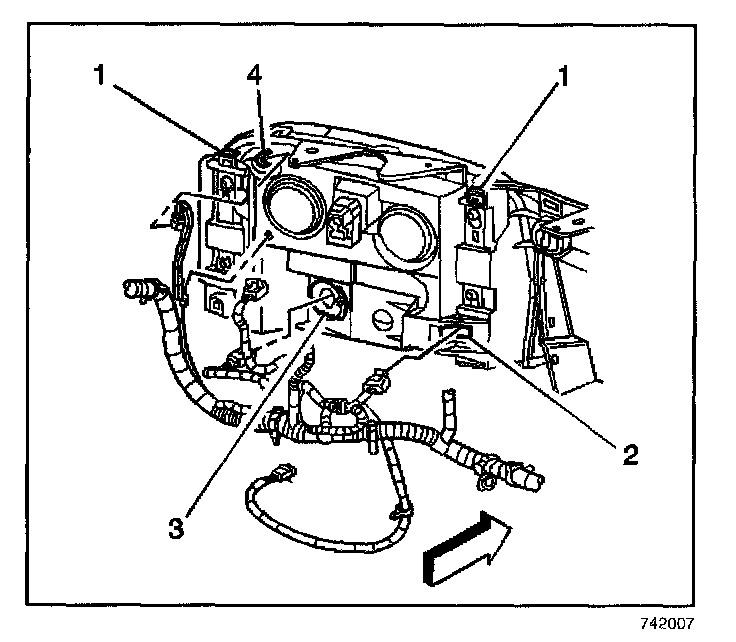 1
4
1
2
3
742007