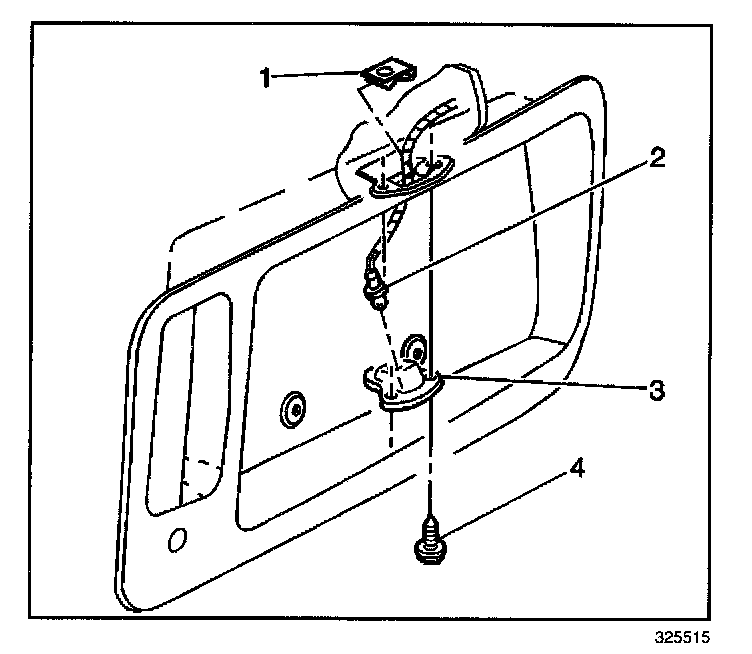 1
2
3
4
325515