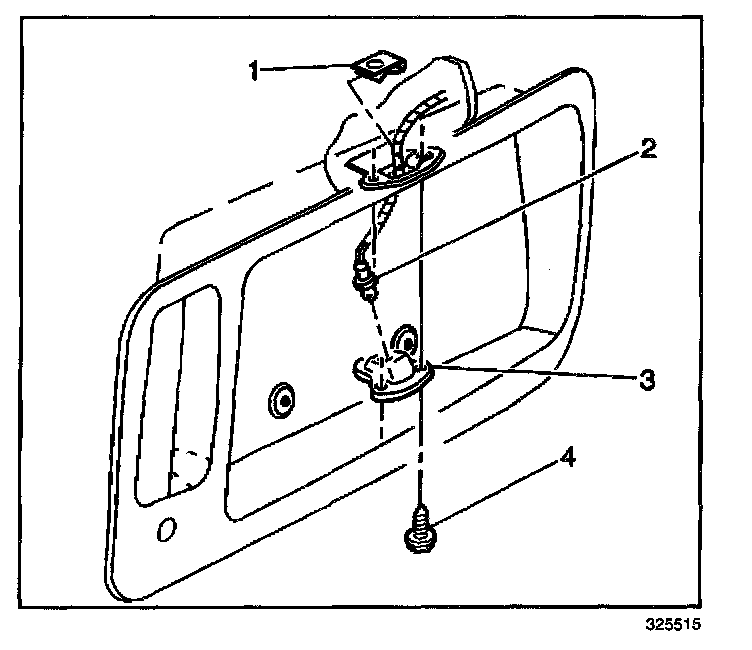 1
2
3
4
325515