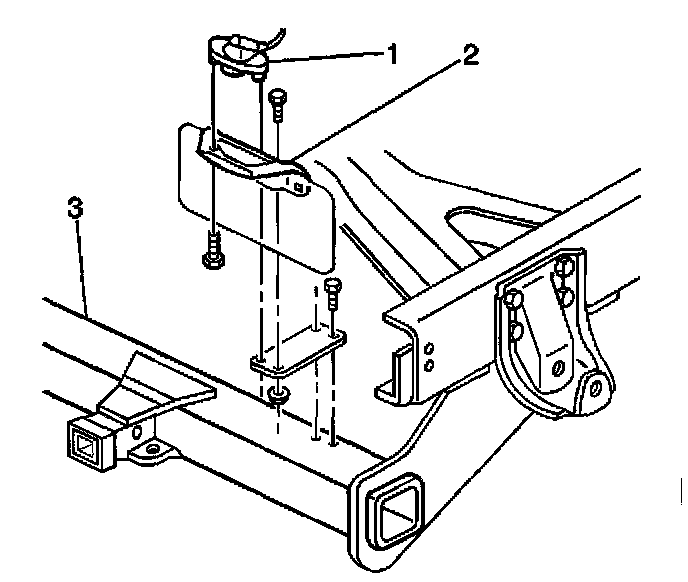 1
2
3