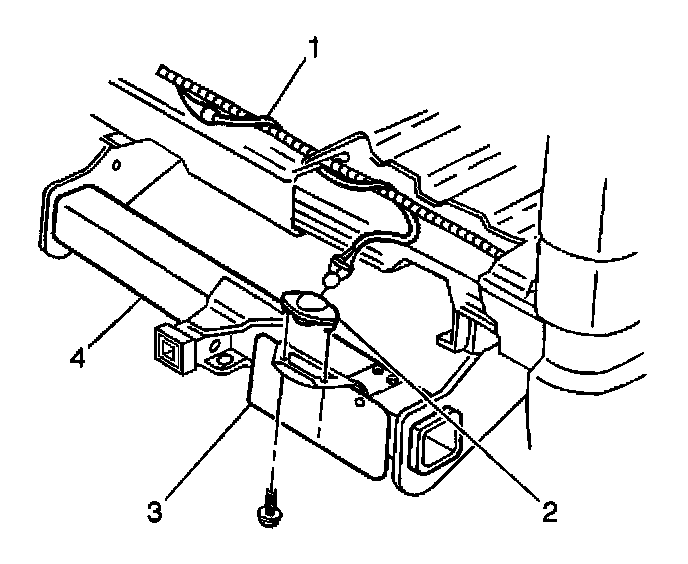 1
4
3
2