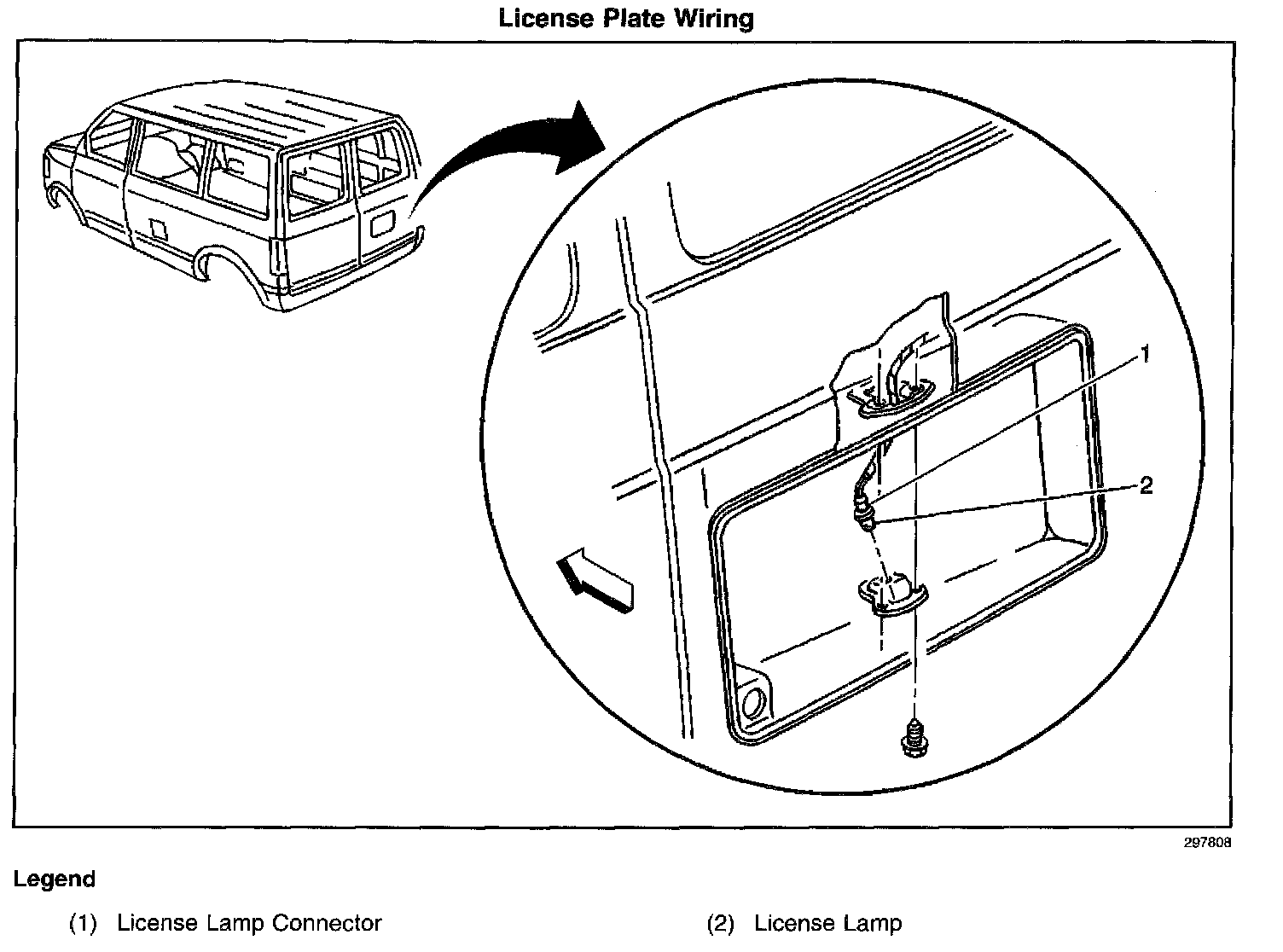 License Plate Wiring

1

2

297808

Legend

(1) License Lamp Connector

(2) License Lamp