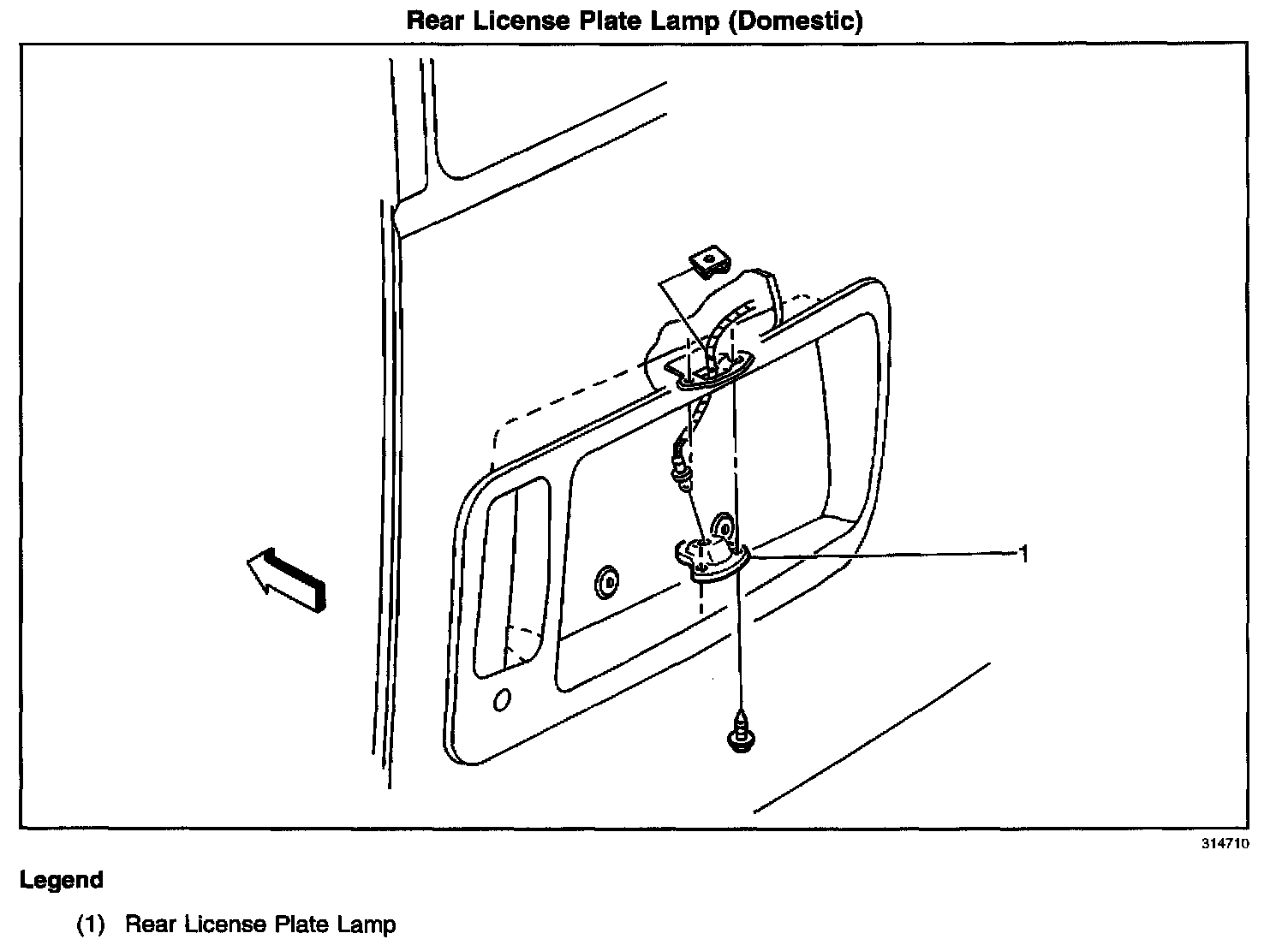 Rear License Plate Lamp (Domestic)

1

314710

Legend

(1) Rear License Plate Lamp