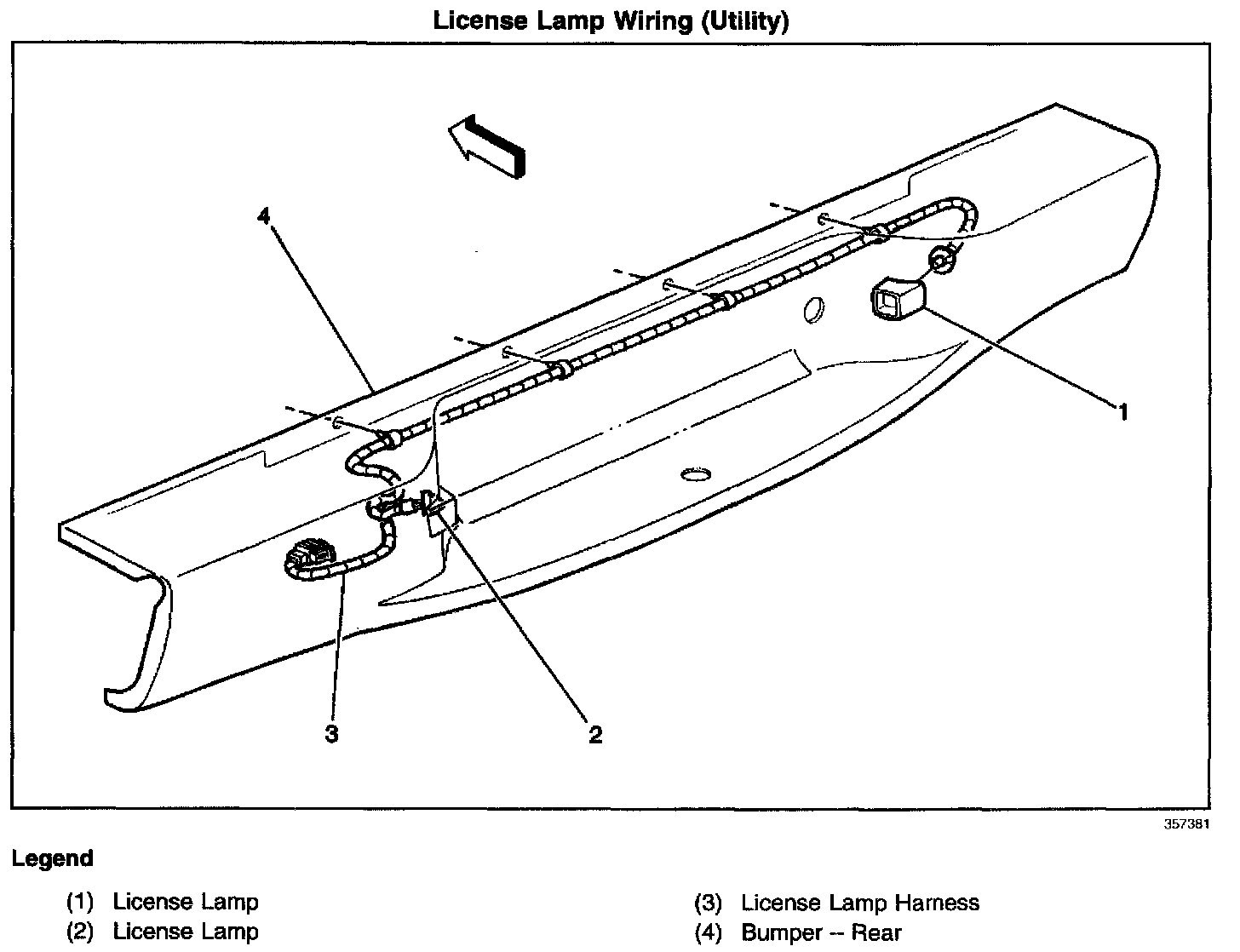 License Lamp Wiring (Utility)

4

1

3

2

357381

Legend

(1) License Lamp
(2) License Lamp
(3) License Lamp Harness
(4) Bumper -- Rear