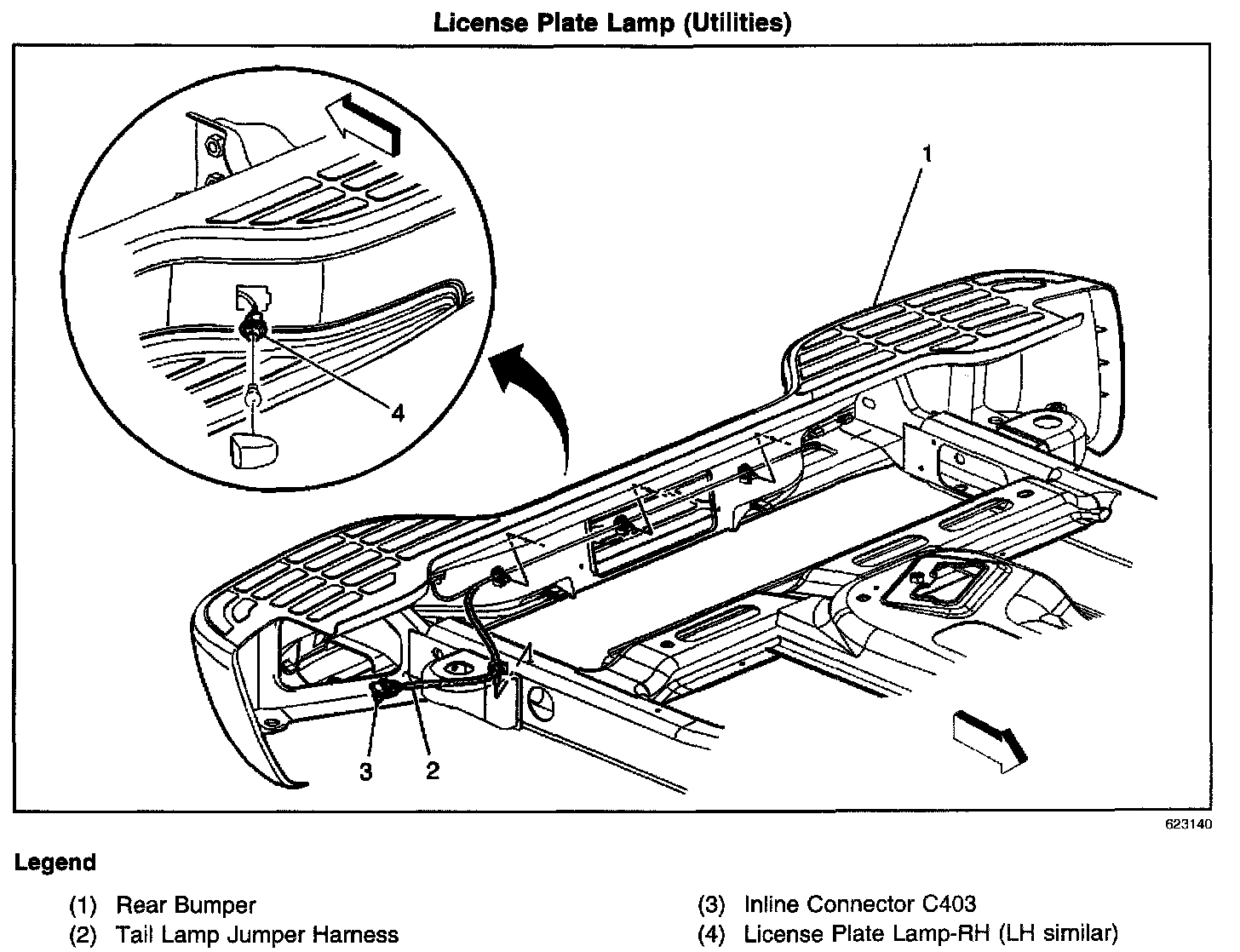 License Plate Lamp (Utilities)

1

4

3

2

623140

Legend

(1) Rear Bumper
(2) Tail Lamp Jumper Harness

(3) Inline Connector C403
(4) License Plate Lamp-RH (LH similar)