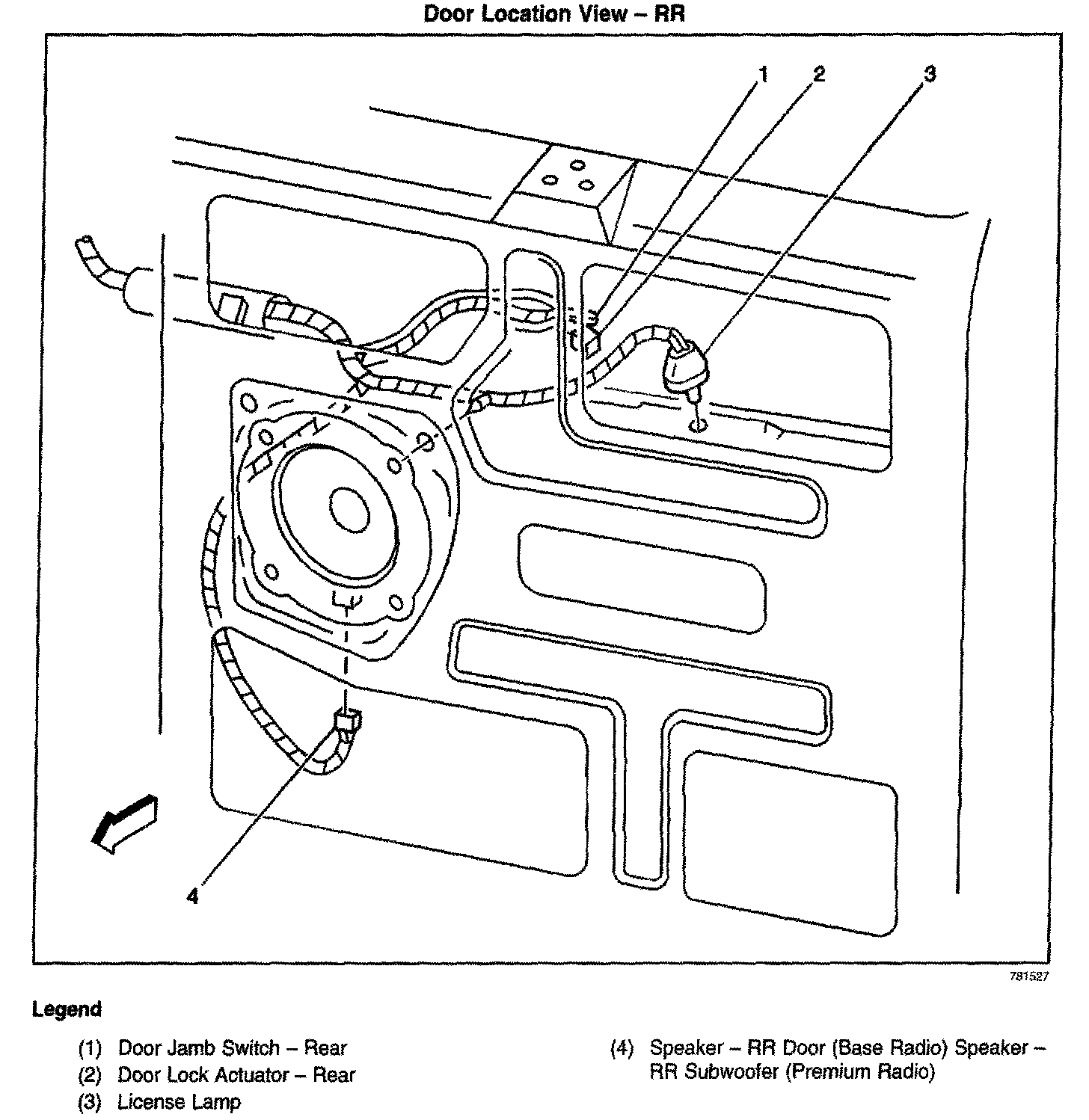 Door Location View – RR

1
2
3
4

781527

Legend

(1) Door Jamb Switch – Rear
(2) Door Lock Actuator – Rear
(3) License Lamp

(4) Speaker – RR Door (Base Radio) Speaker – RR Subwoofer (Premium Radio)