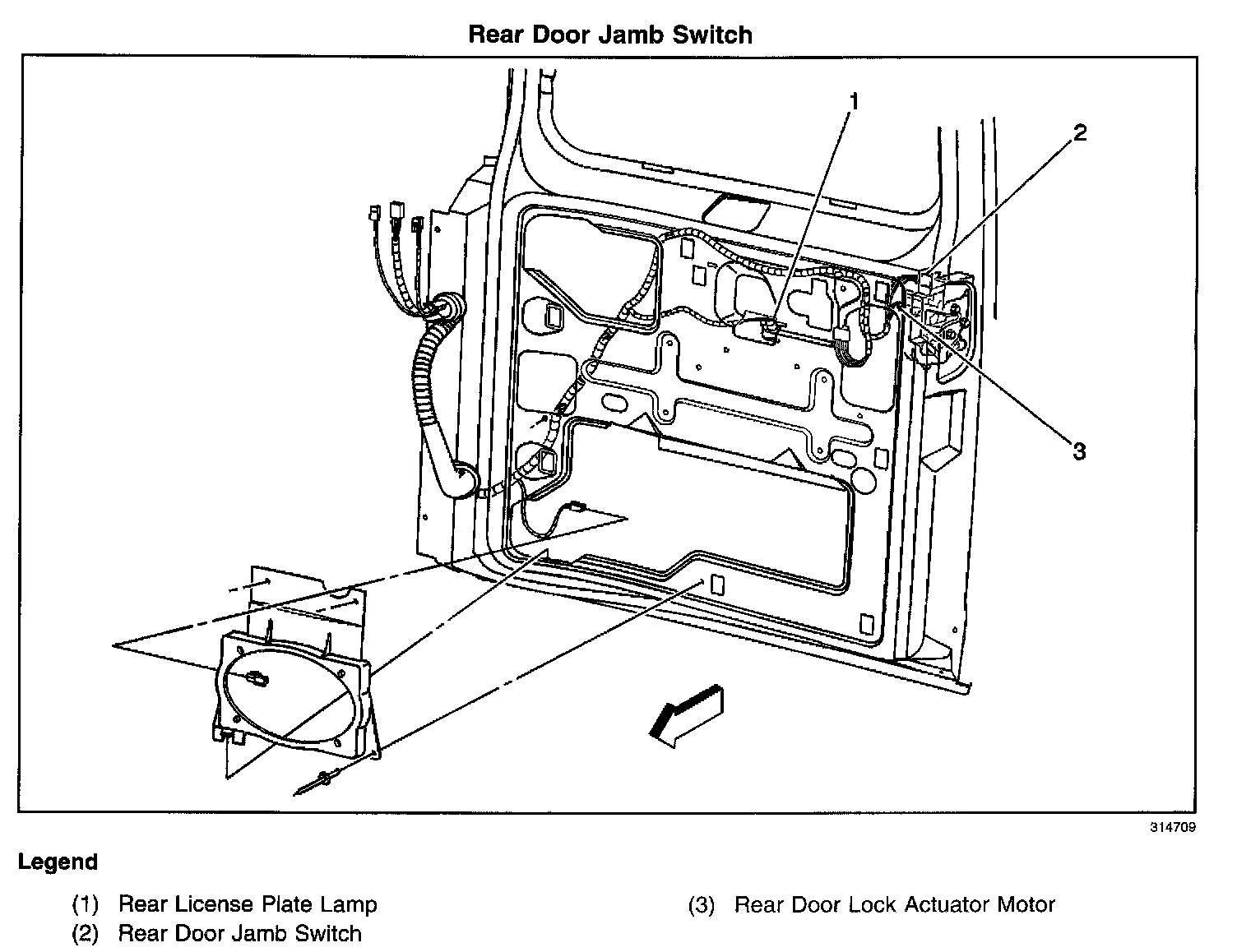 Rear Door Jamb Switch

1

2

3

314709

Legend

(1) Rear License Plate Lamp
(2) Rear Door Jamb Switch

(3) Rear Door Lock Actuator Motor