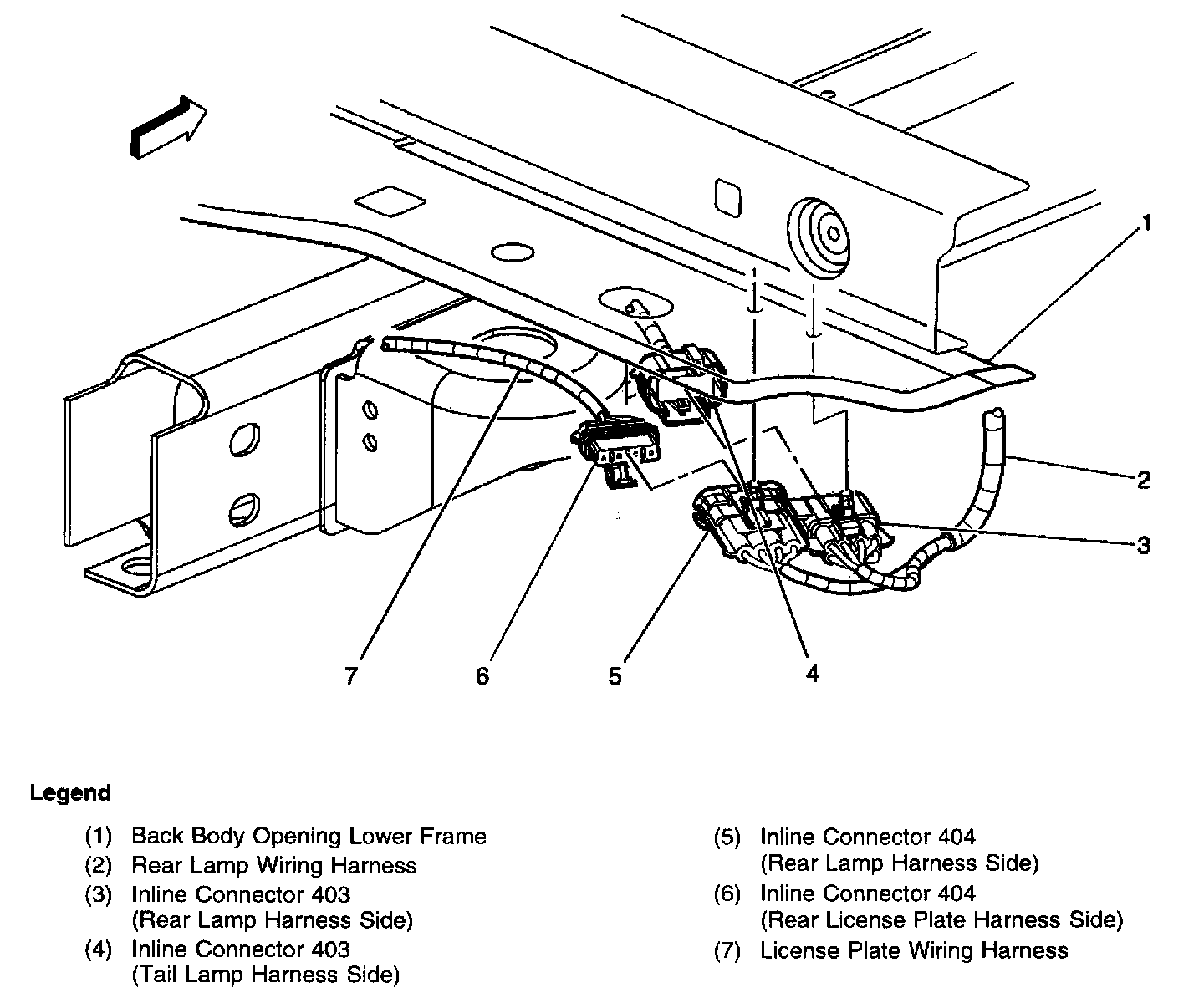 1

2

3

7 6 5 4

Legend

(1) Back Body Opening Lower Frame
(2) Rear Lamp Wiring Harness
(3) Inline Connector 403 (Rear Lamp Harness Side)
(4) Inline Connector 403 (Tail Lamp Harness Side)

(5) Inline Connector 404 (Rear Lamp Harness Side)
(6) Inline Connector 404 (Rear License Plate Harness Side)
(7) License Plate Wiring Harness