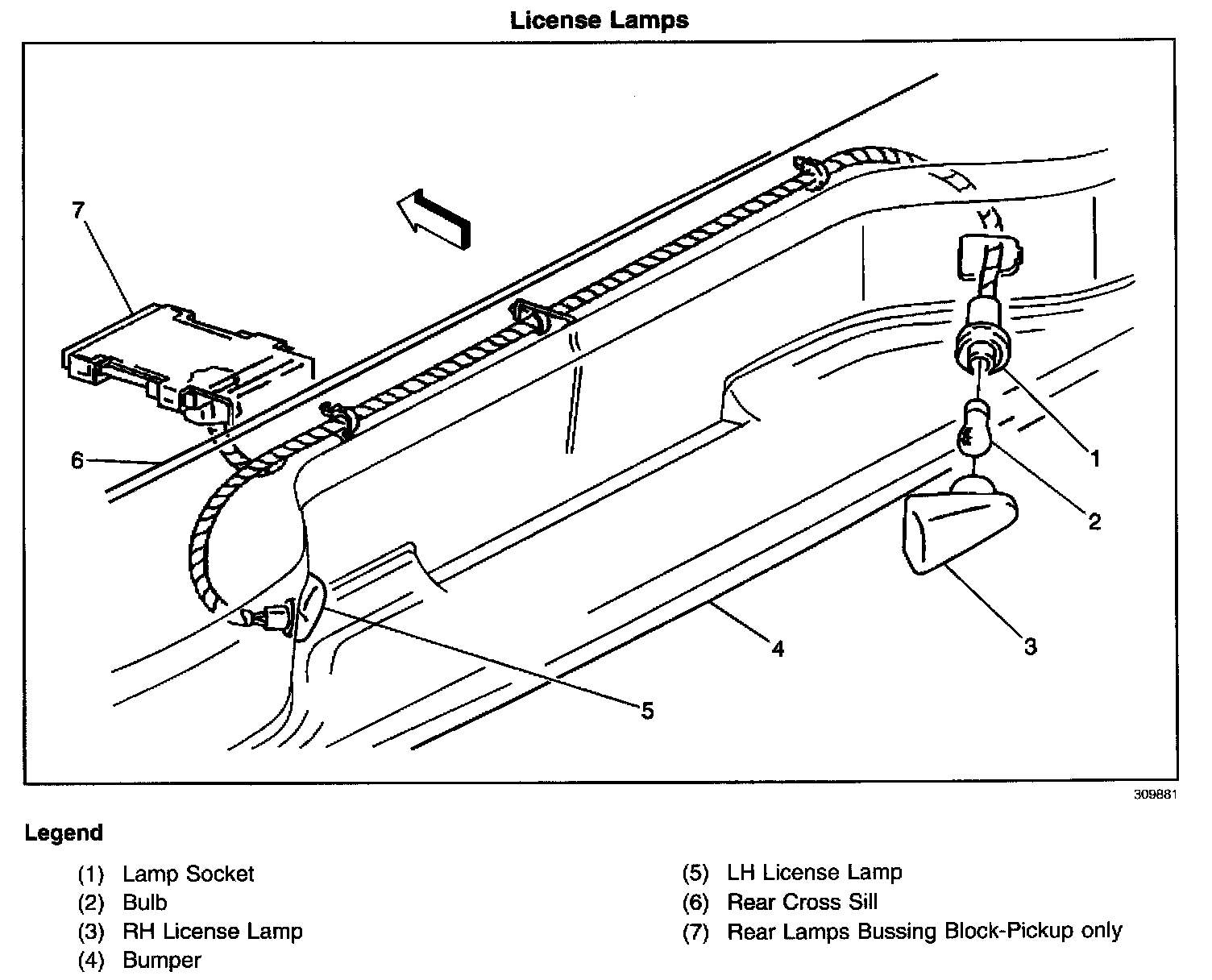 License Lamps

7
6
1
2
3
4
5

309881

Legend

(1) Lamp Socket
(2) Bulb
(3) RH License Lamp
(4) Bumper

(5) LH License Lamp
(6) Rear Cross Sill
(7) Rear Lamps Bussing Block-Pickup only