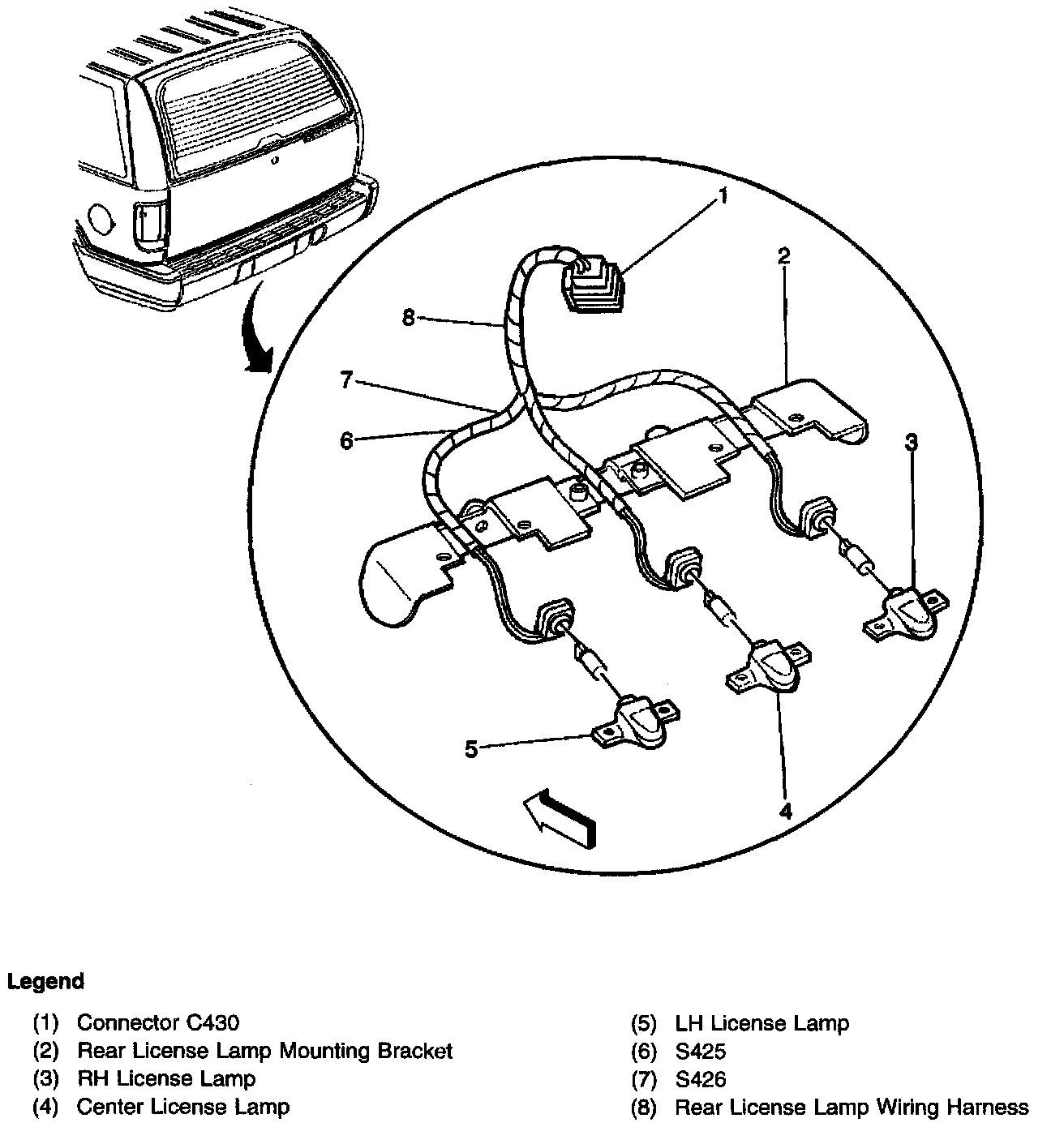 1
2
8
7
6
3
5
4

Legend

(1) Connector C430
(2) Rear License Lamp Mounting Bracket
(3) RH License Lamp
(4) Center License Lamp

(5) LH License Lamp
(6) S425
(7) S426
(8) Rear License Lamp Wiring Harness