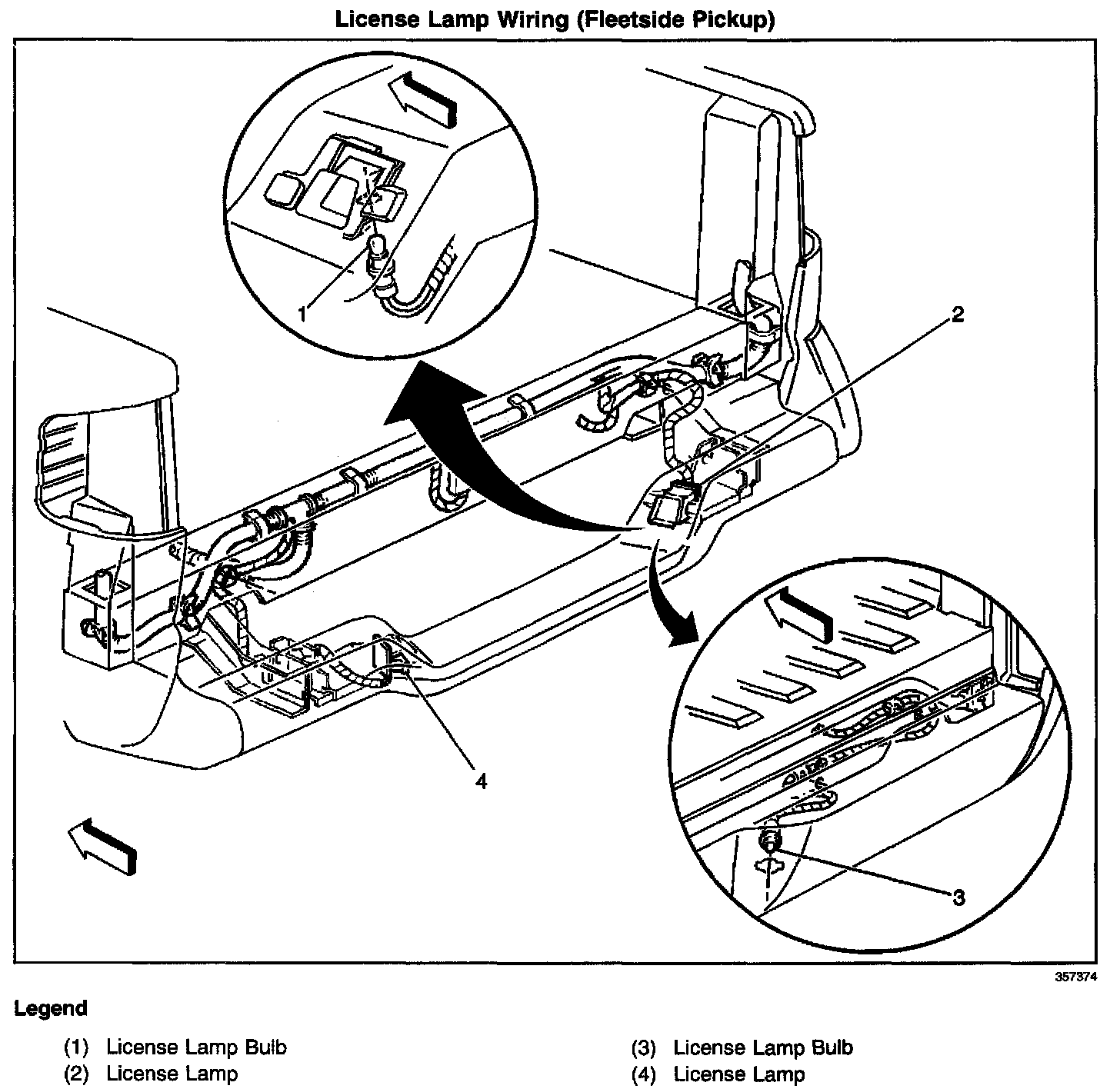 License Lamp Wiring (Fleetside Pickup)

1

2

4

3

357374

Legend

(1) License Lamp Bulb
(2) License Lamp

(3) License Lamp Bulb
(4) License Lamp