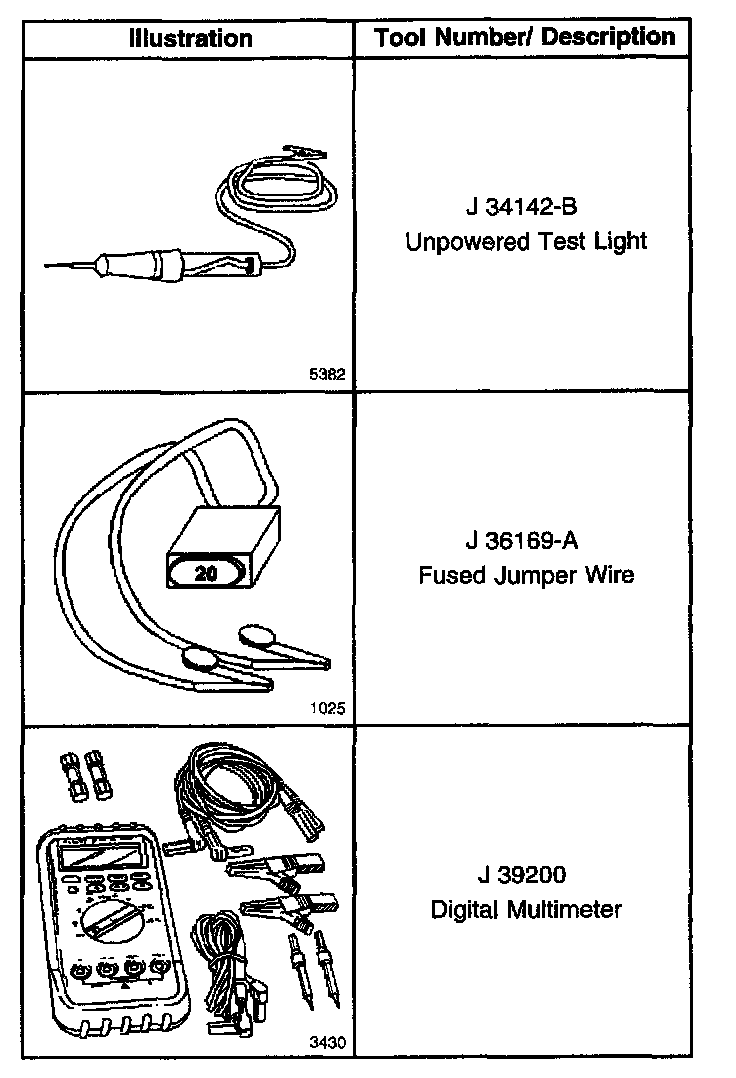 | Illustration | Tool Number/ Description |
|---|---|
| 5382 | J 34142-B Unpowered Test Light |
| 20 1025 | J 36169-A Fused Jumper Wire |
| 3430 | J 39200 Digital Multimeter |