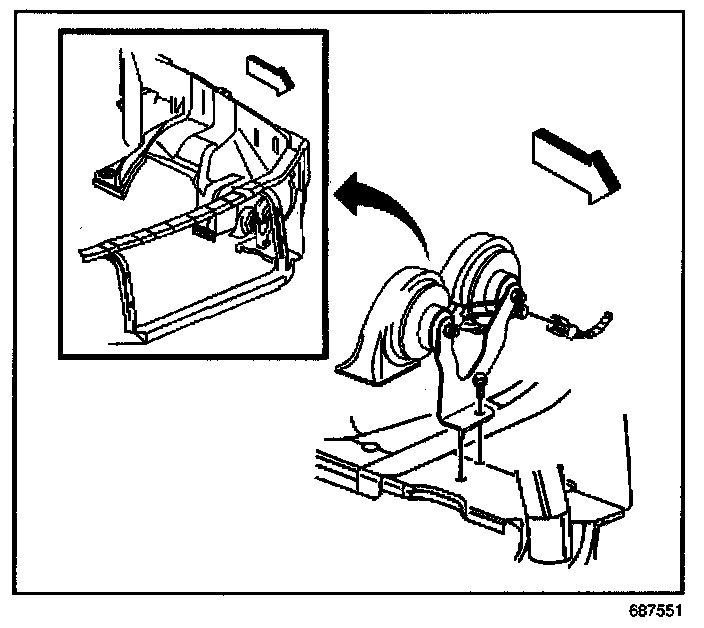 687551