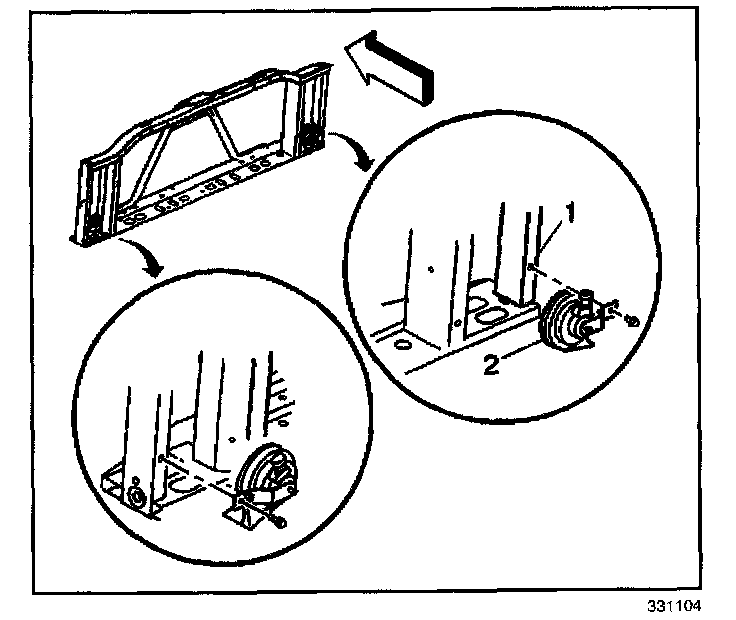 1
2
331104