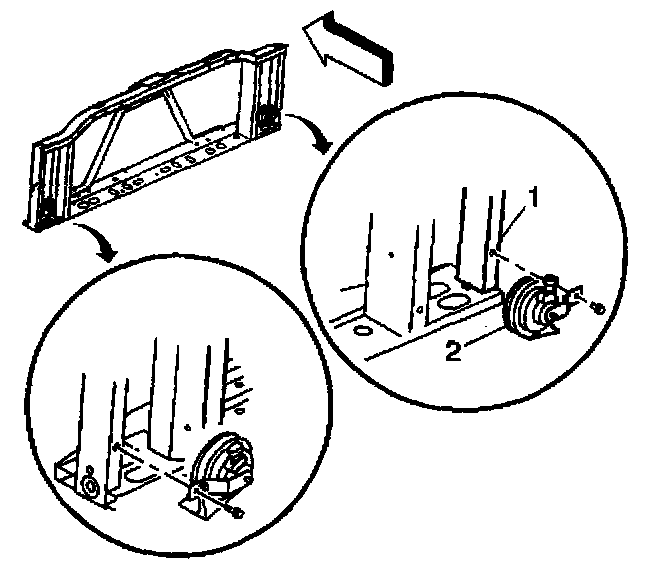 1
2