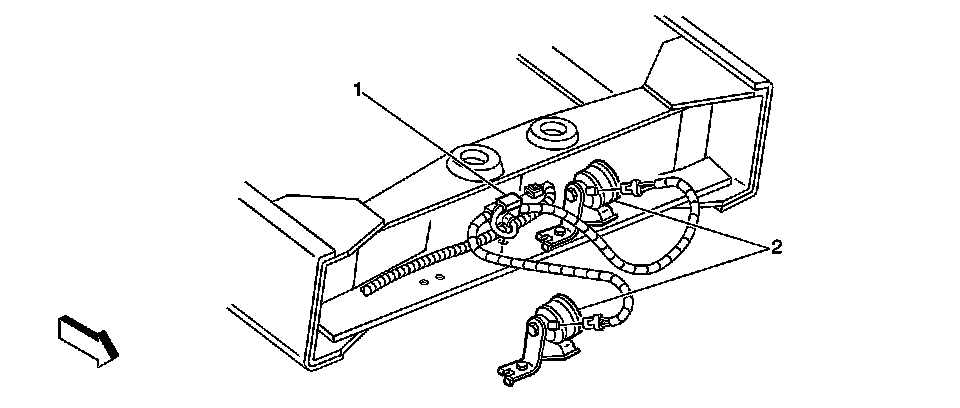 1
2