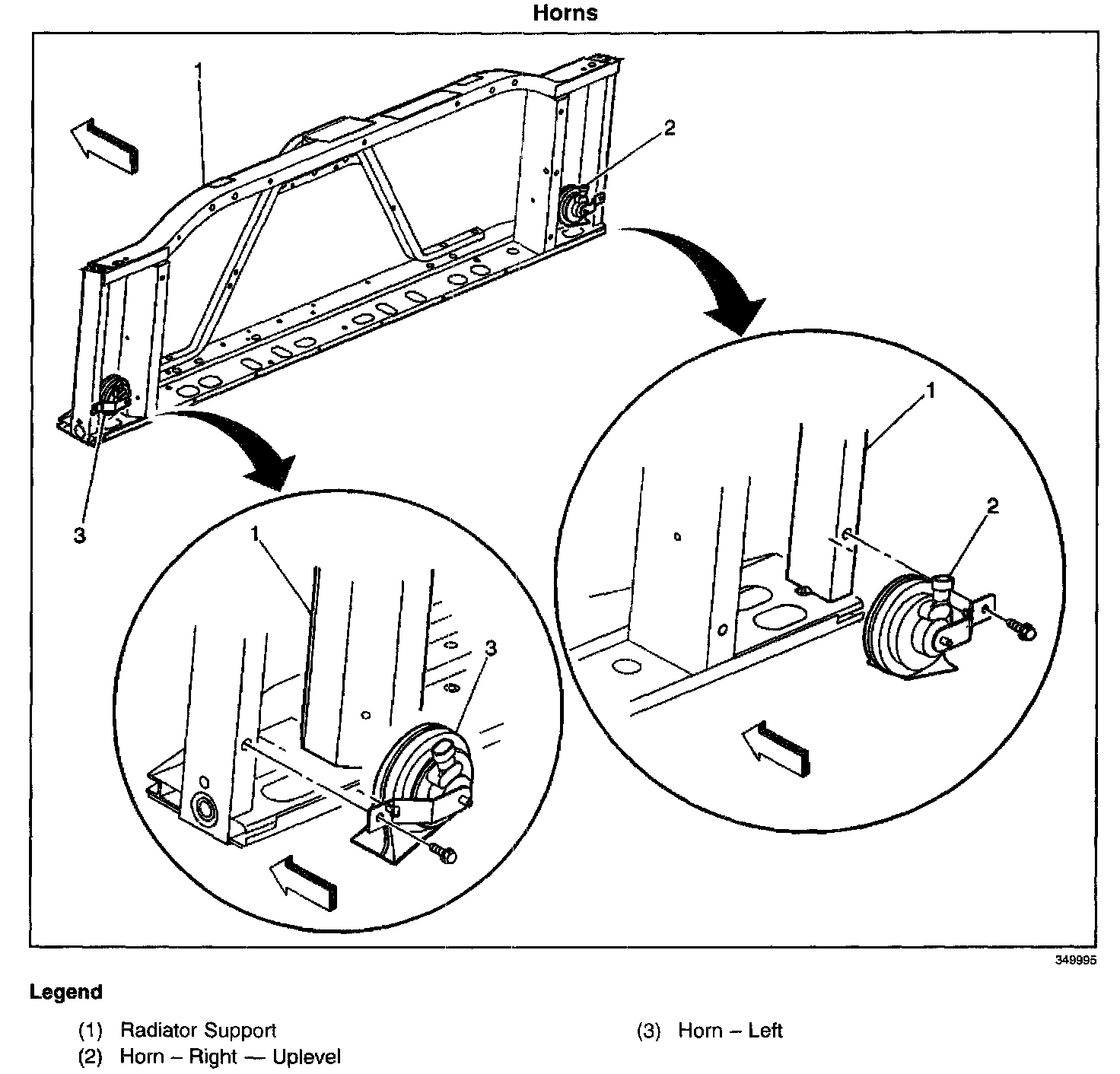 Horns

1

2

3

1

3

1

2

349995

Legend

(1) Radiator Support

(2) Horn – Right — Uplevel

(3) Horn – Left