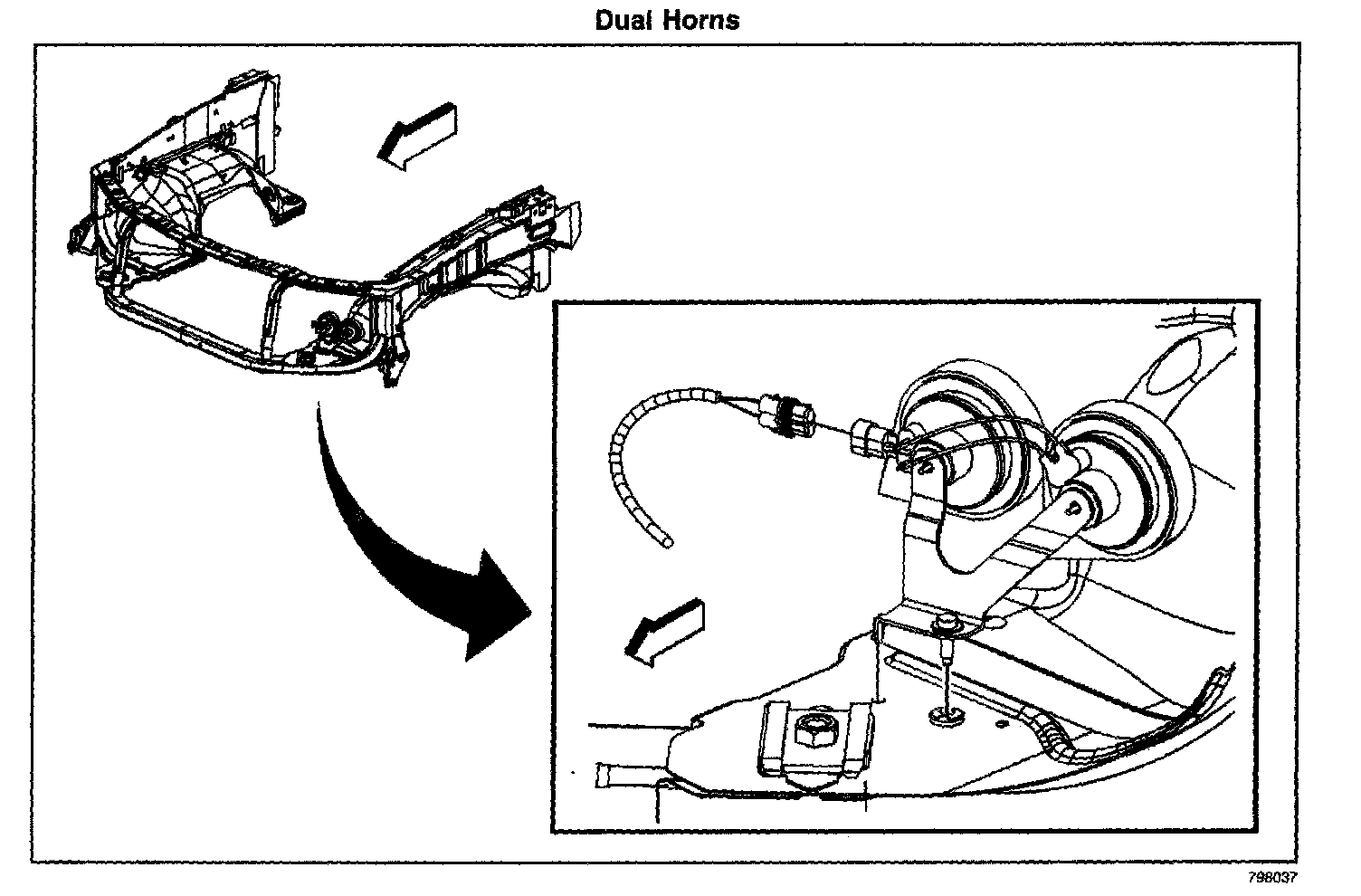 Dual Horns

798037