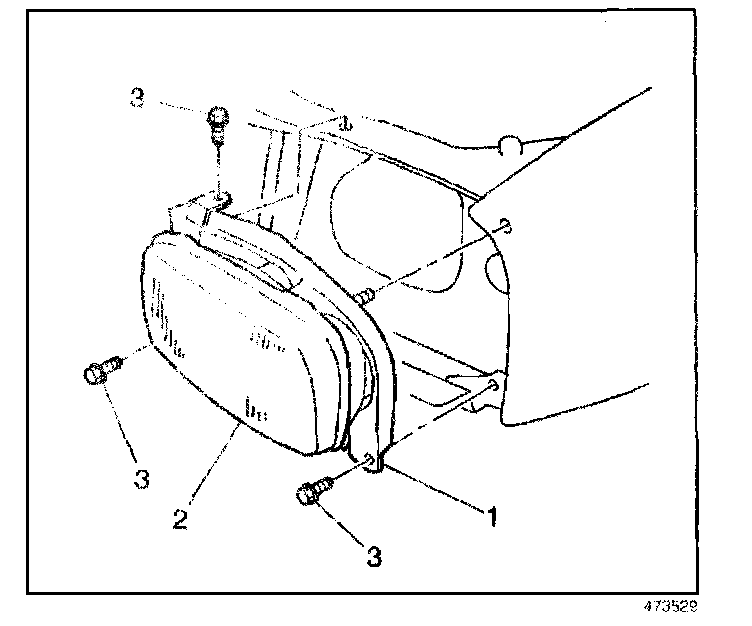 3
3
2
1
3
473529