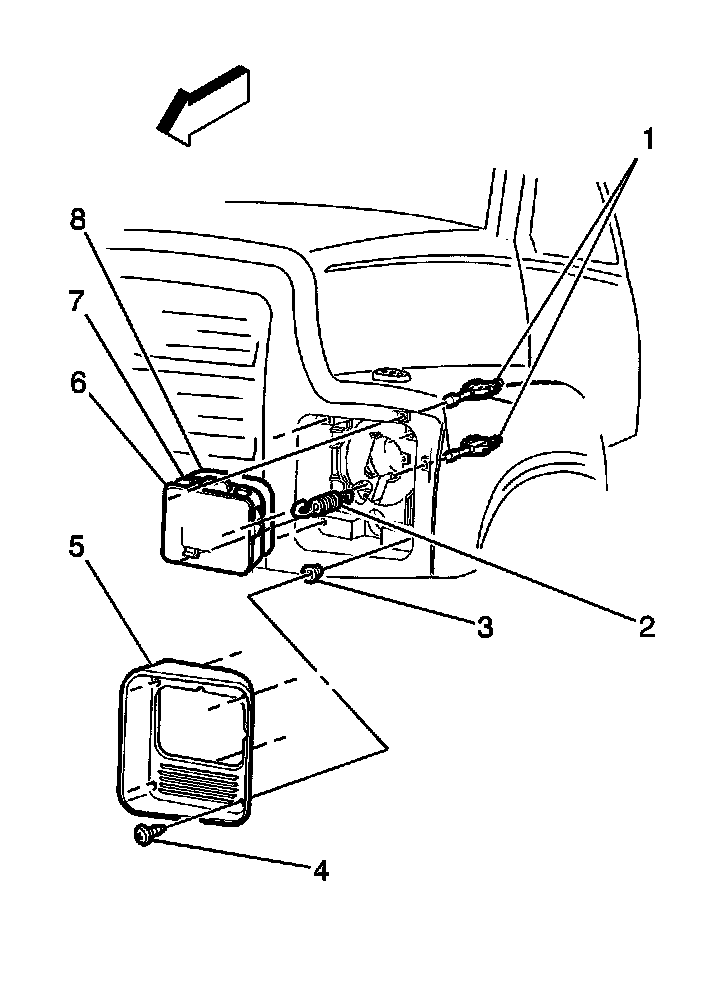 1
8
7
6
5
3
2
4