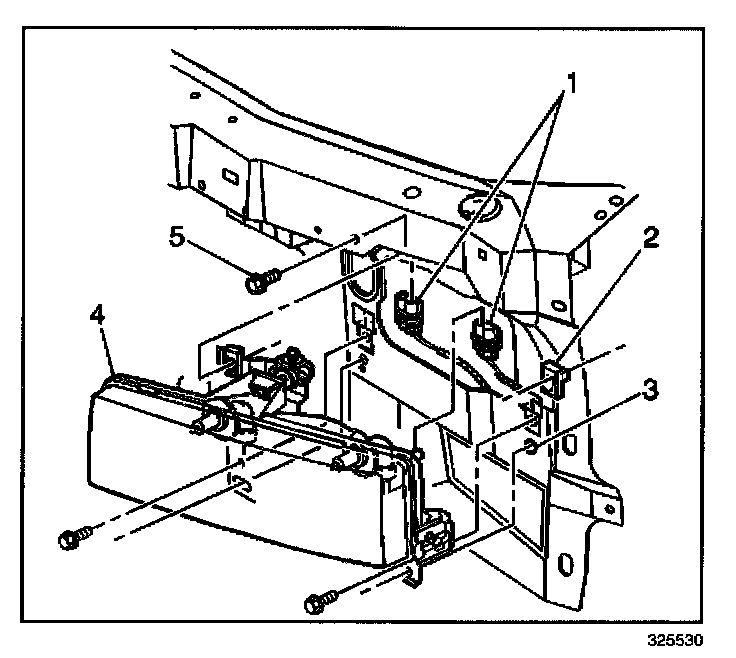 1
5
2
4
3
325530