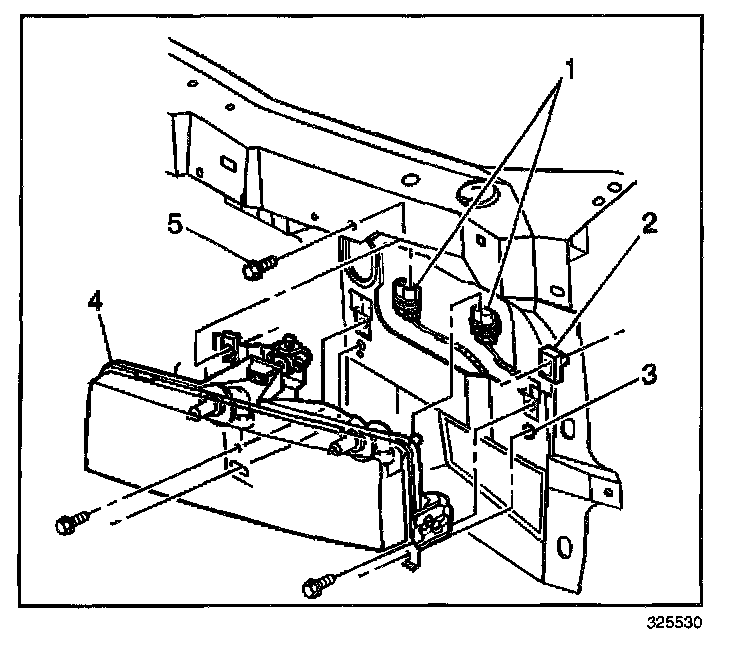 1
2
5
4
3
325530