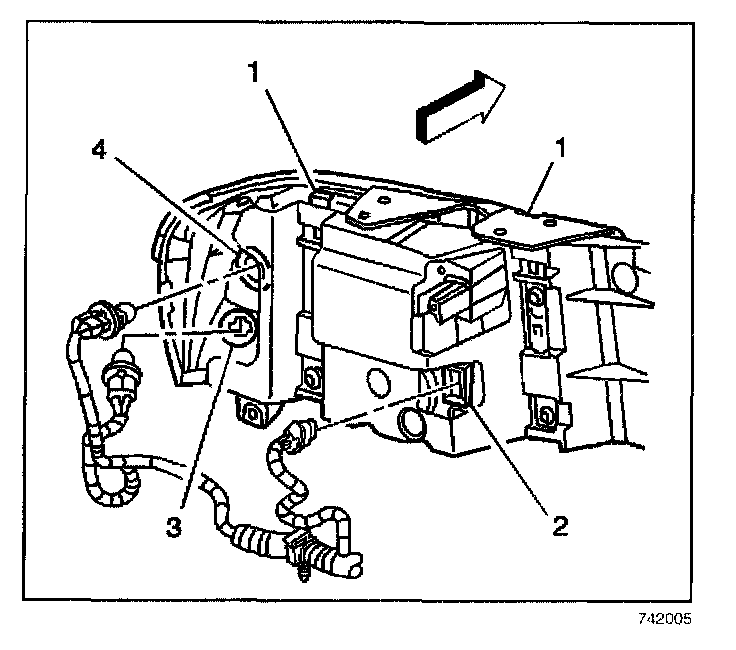 1
4
1
3
2
742005