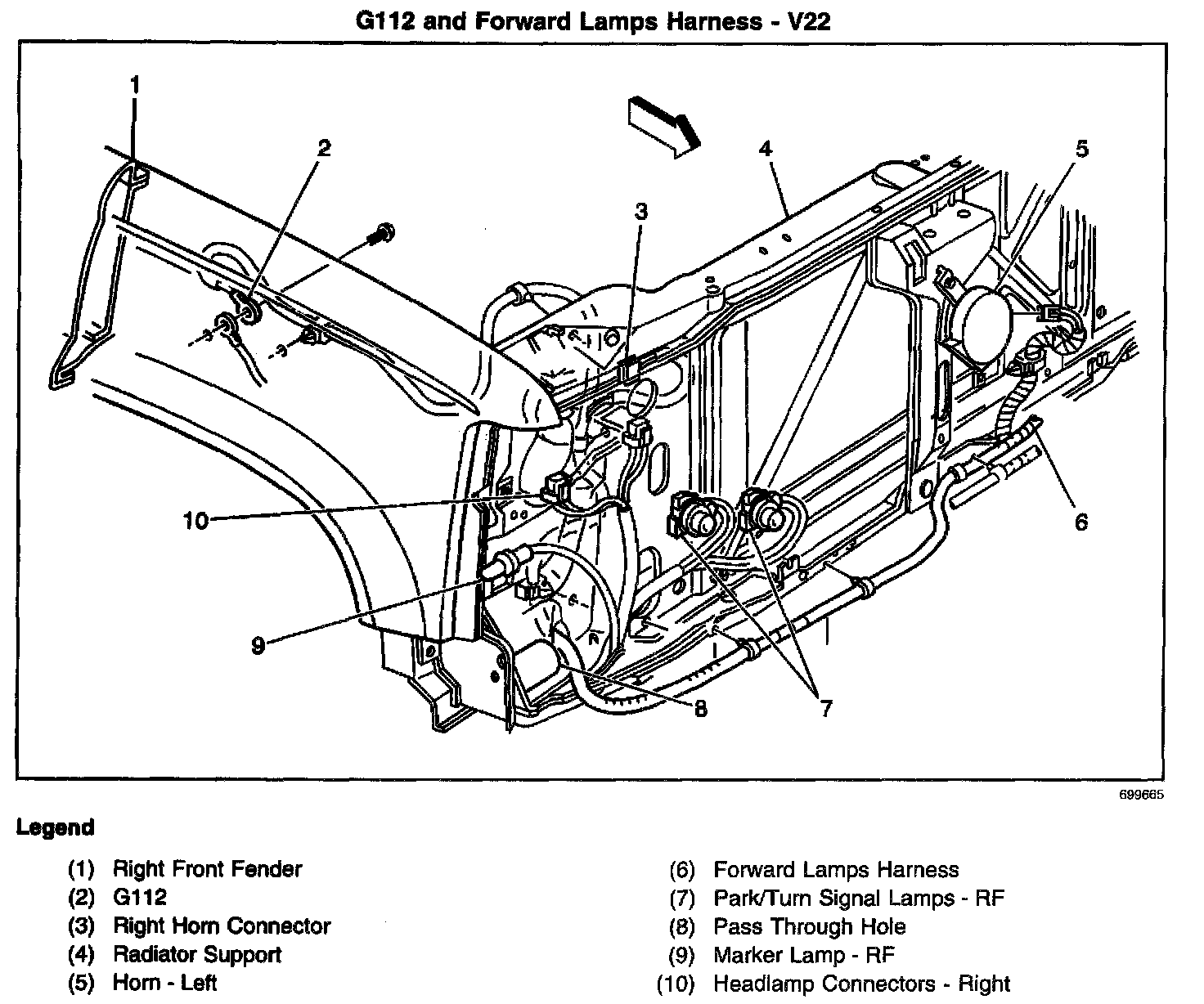 G112 and Forward Lamps Harness - V22

1
2
3
4
5
6
7
8
9
10

699665

Legend

(1) Right Front Fender
(2) G112
(3) Right Horn Connector
(4) Radiator Support
(5) Horn - Left

(6) Forward Lamps Harness
(7) Park/Turn Signal Lamps - RF
(8) Pass Through Hole
(9) Marker Lamp - RF
(10) Headlamp Connectors - Right