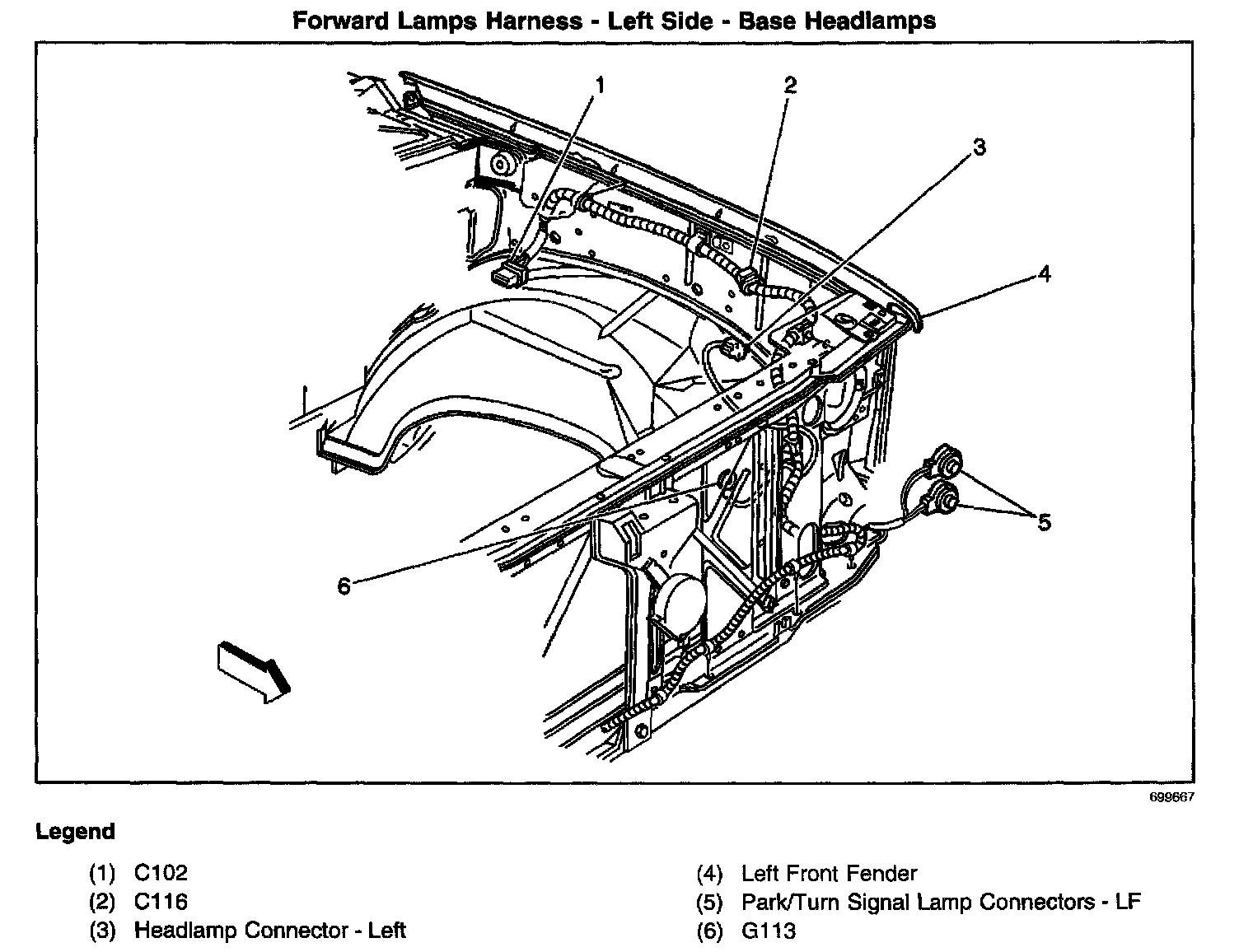 Forward Lamps Harness - Left Side - Base Headlamps

1
2
3
4
5
6

699667

Legend

(1) C102
(2) C116
(3) Headlamp Connector - Left

(4) Left Front Fender
(5) Park/Turn Signal Lamp Connectors - LF
(6) G113