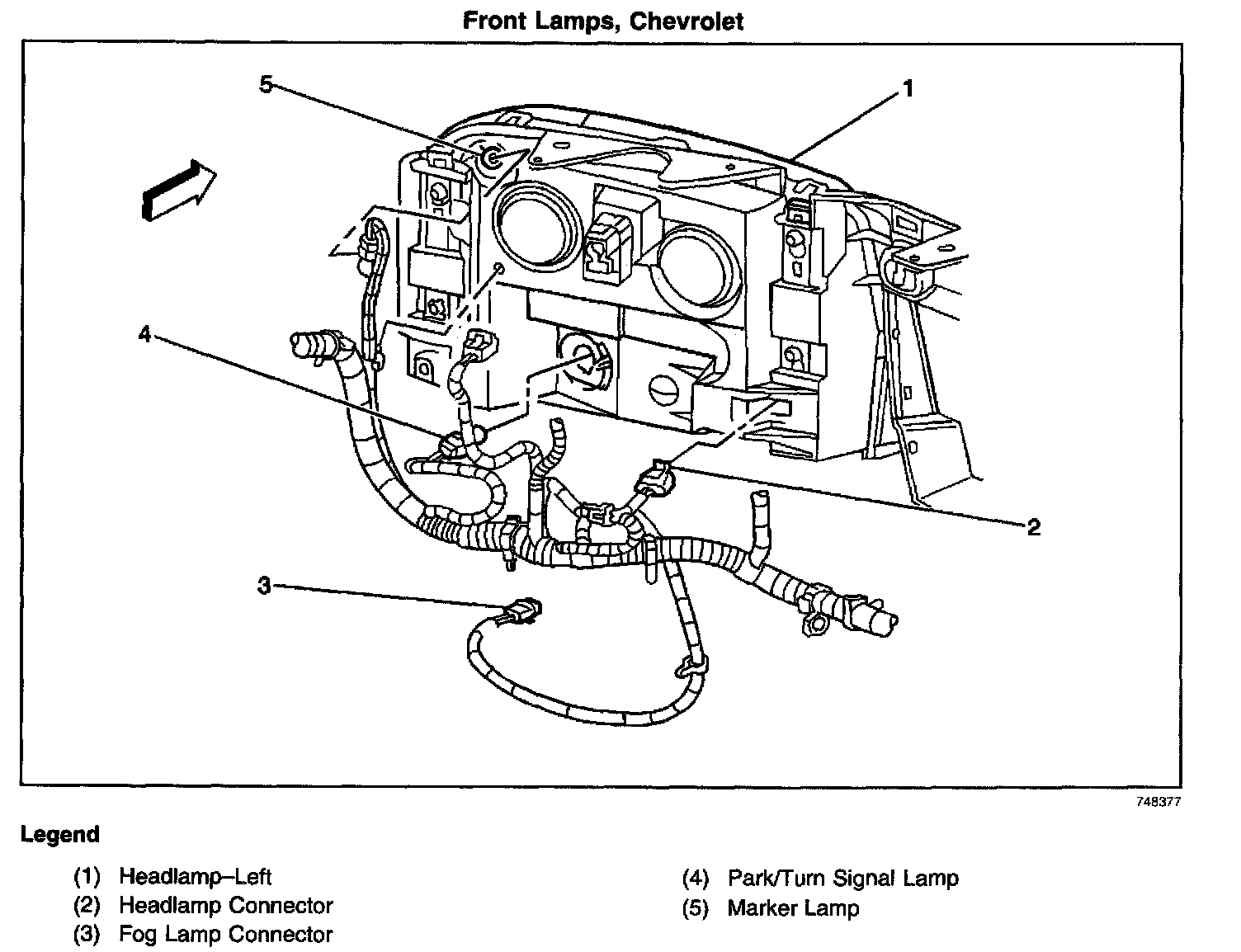 Front Lamps, Chevrolet

5

1

4

2

3

748377

Legend

(1) Headlamp–Left
(2) Headlamp Connector
(3) Fog Lamp Connector

(4) Park/Turn Signal Lamp
(5) Marker Lamp