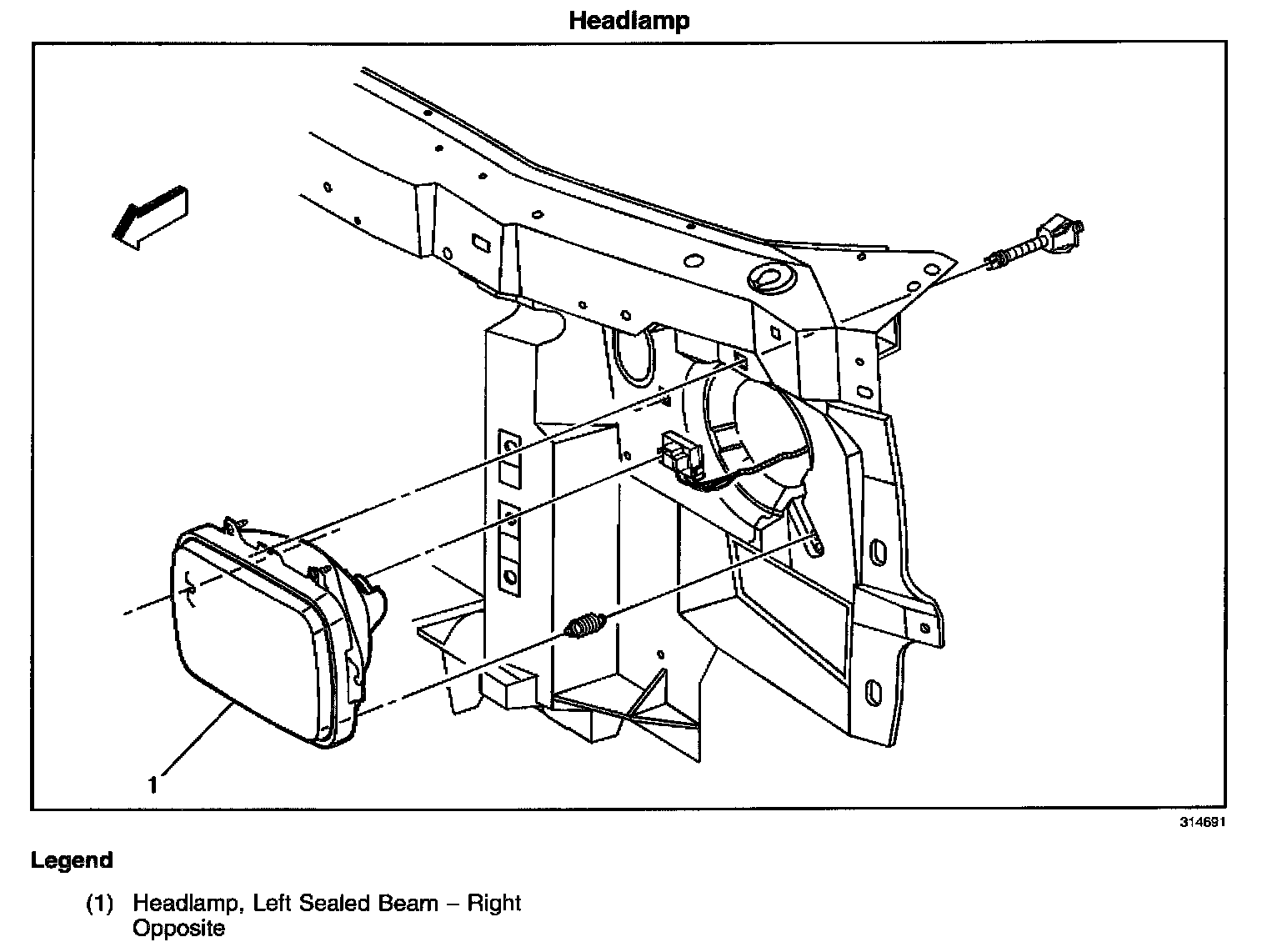 Headlamp

1

314691

Legend

(1) Headlamp, Left Sealed Beam – Right Opposite