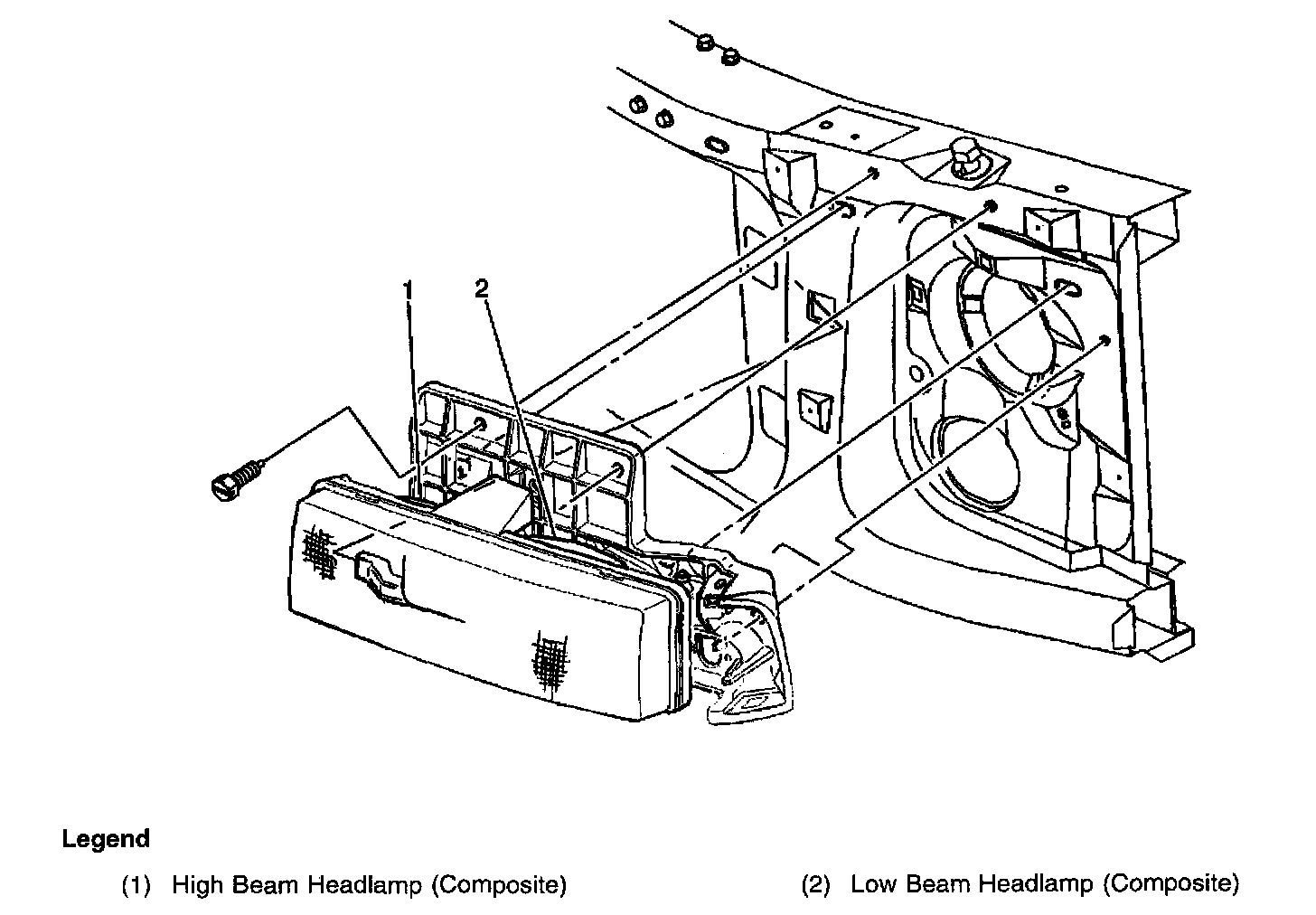 1
2

Legend

(1) High Beam Headlamp (Composite)

(2) Low Beam Headlamp (Composite)