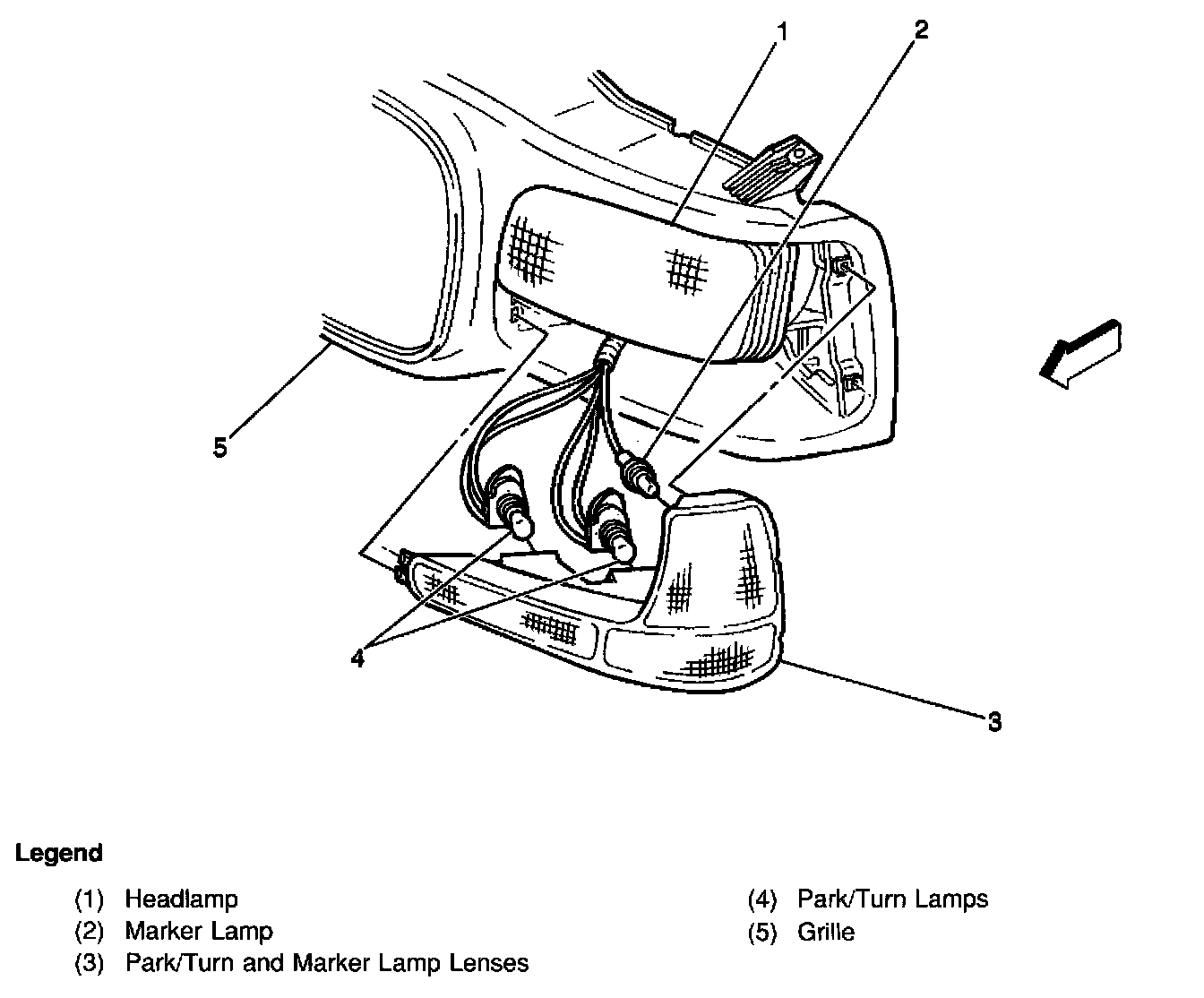 1
2
5
4
3

Legend

(1) Headlamp
(2) Marker Lamp
(3) Park/Turn and Marker Lamp Lenses

(4) Park/Turn Lamps
(5) Grille