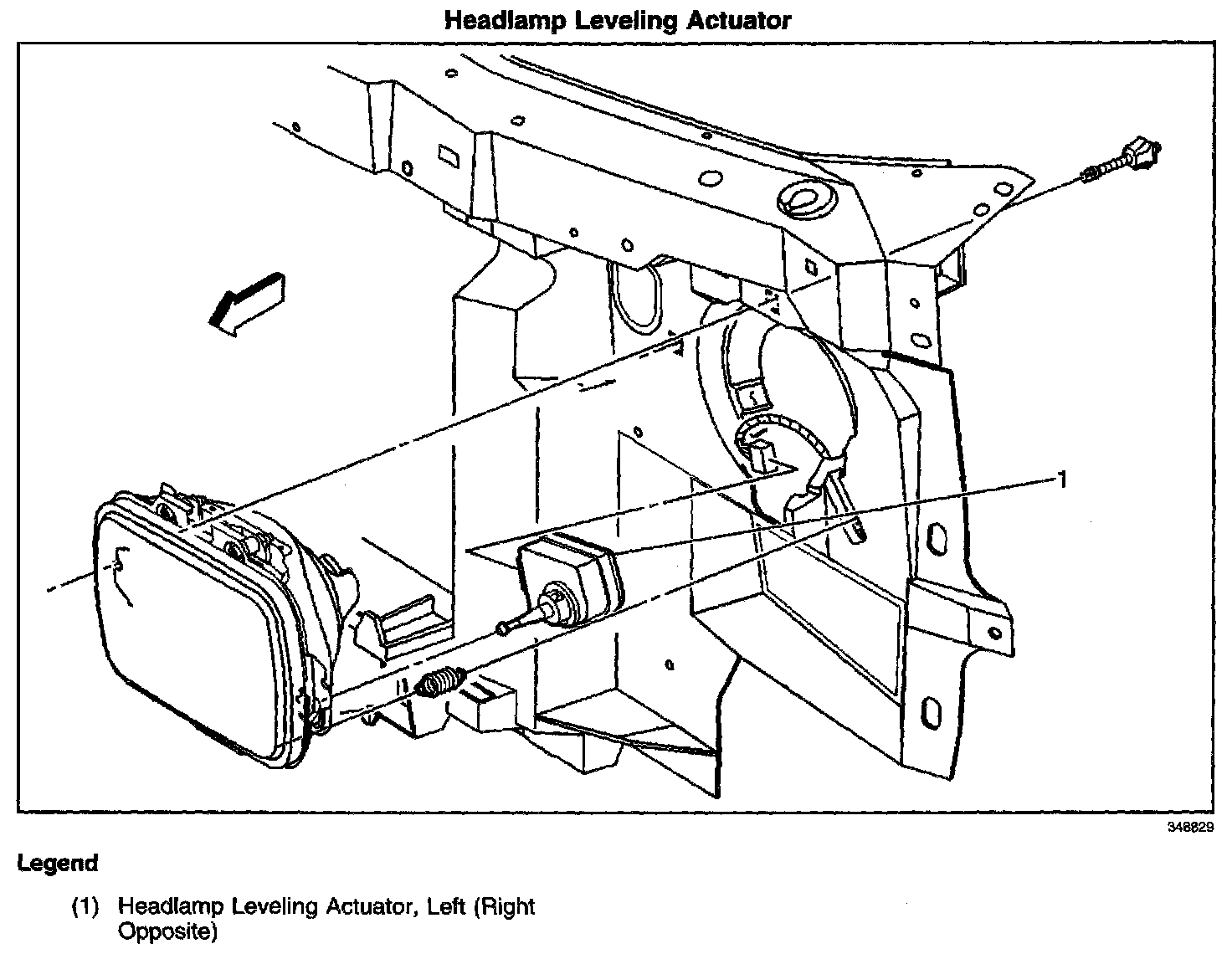 Headlamp Leveling Actuator

1

348829

Legend

(1) Headlamp Leveling Actuator, Left (Right Opposite)