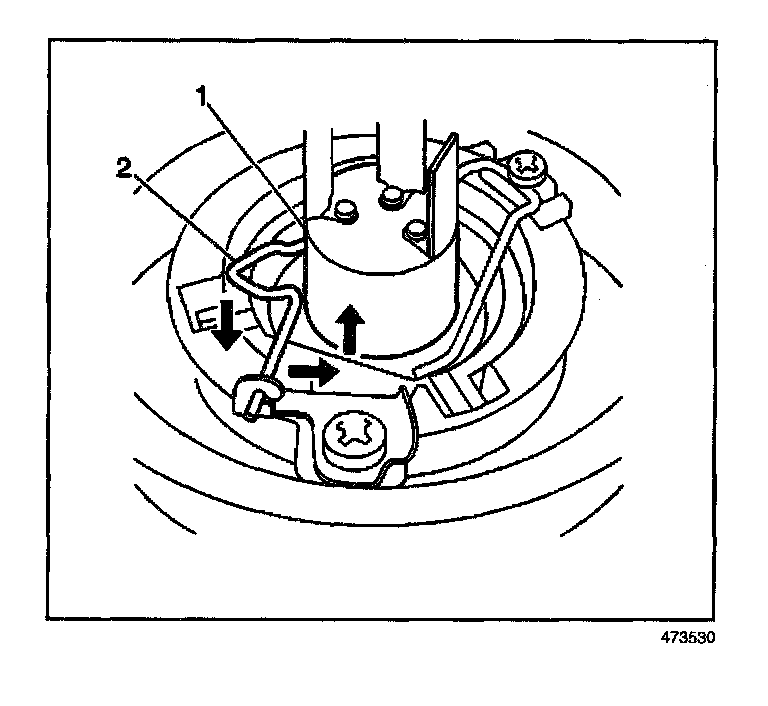 1
2
473530