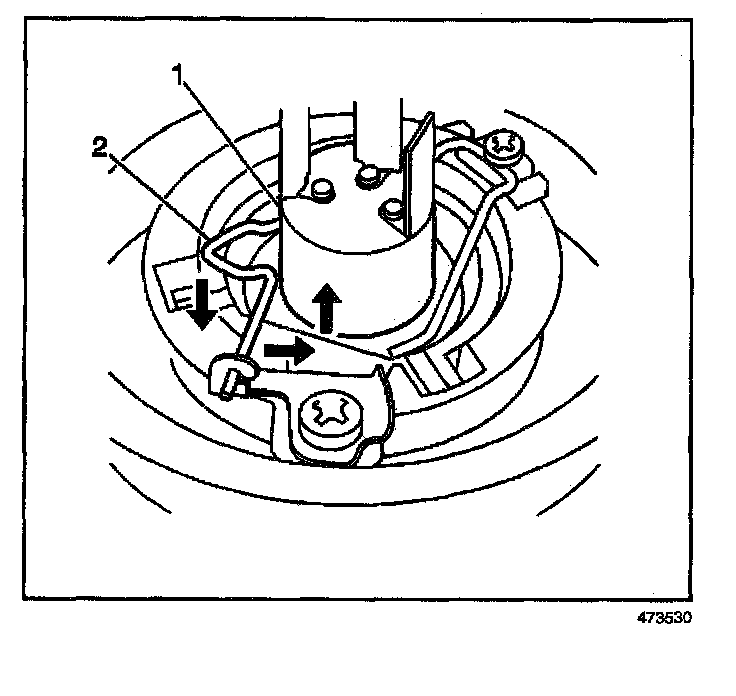 1
2
473530