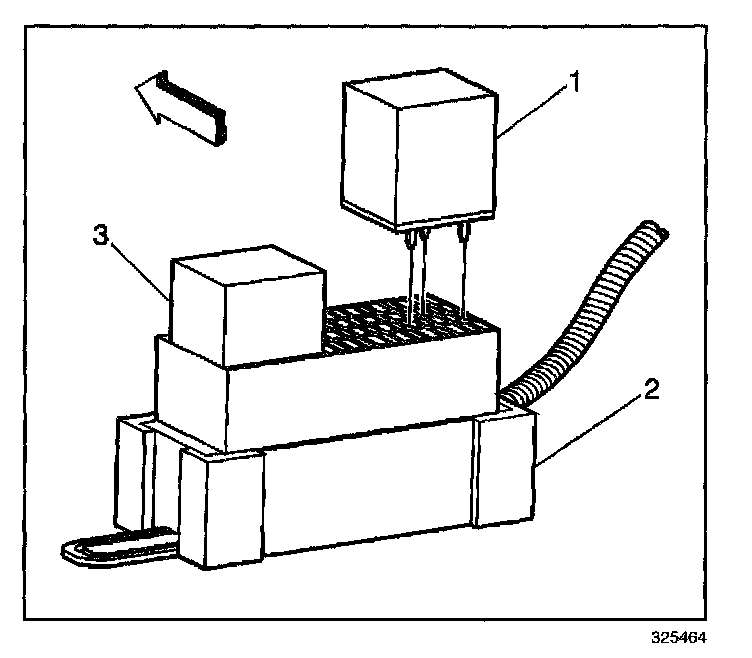 1
3
2
325464