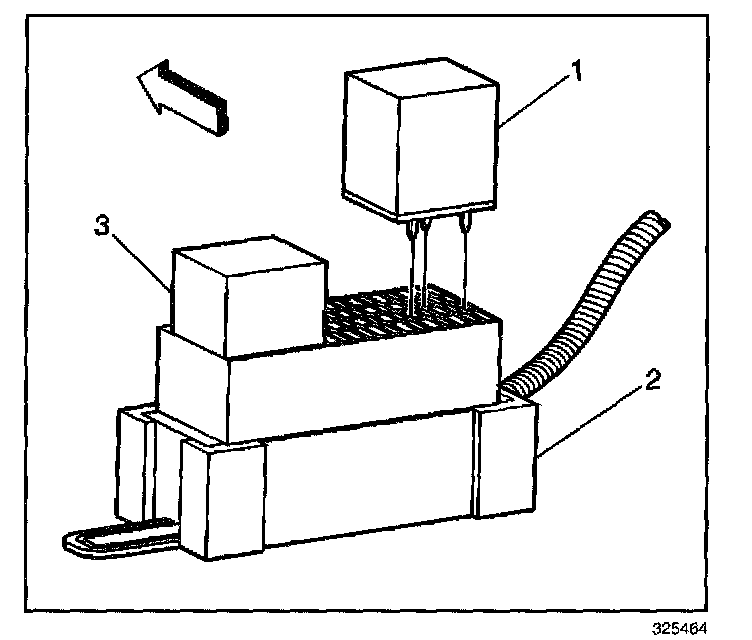 1
3
2
325464