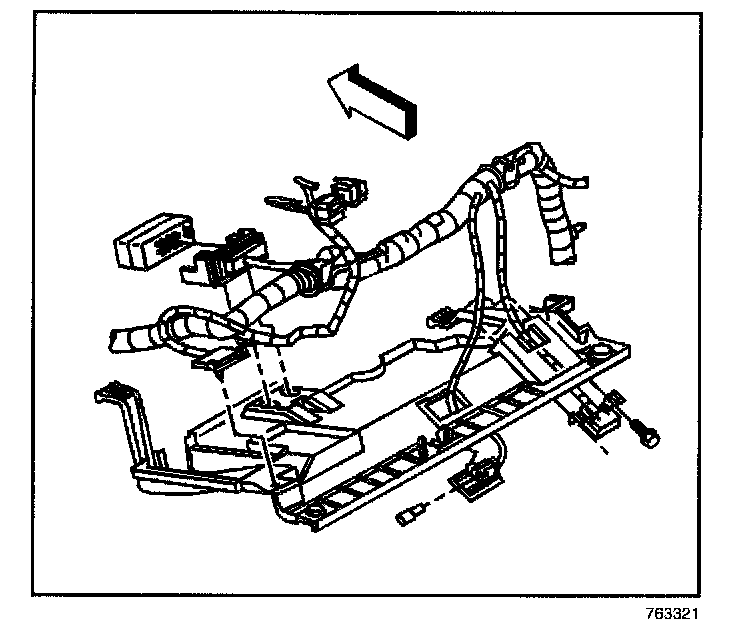 763321