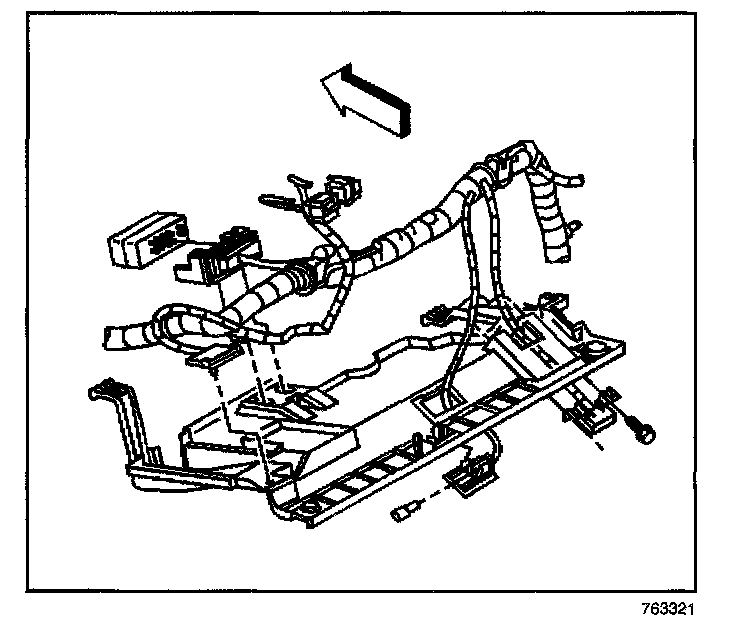 763321