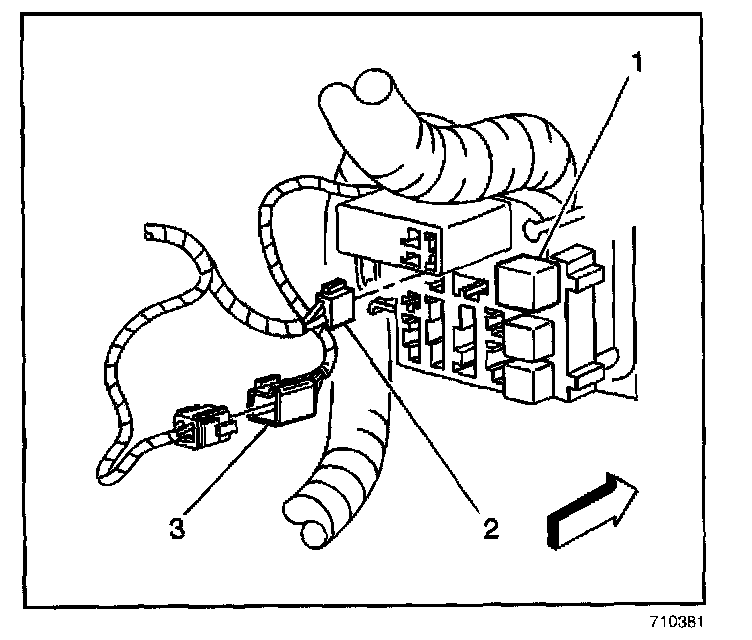 1

3

2

710381