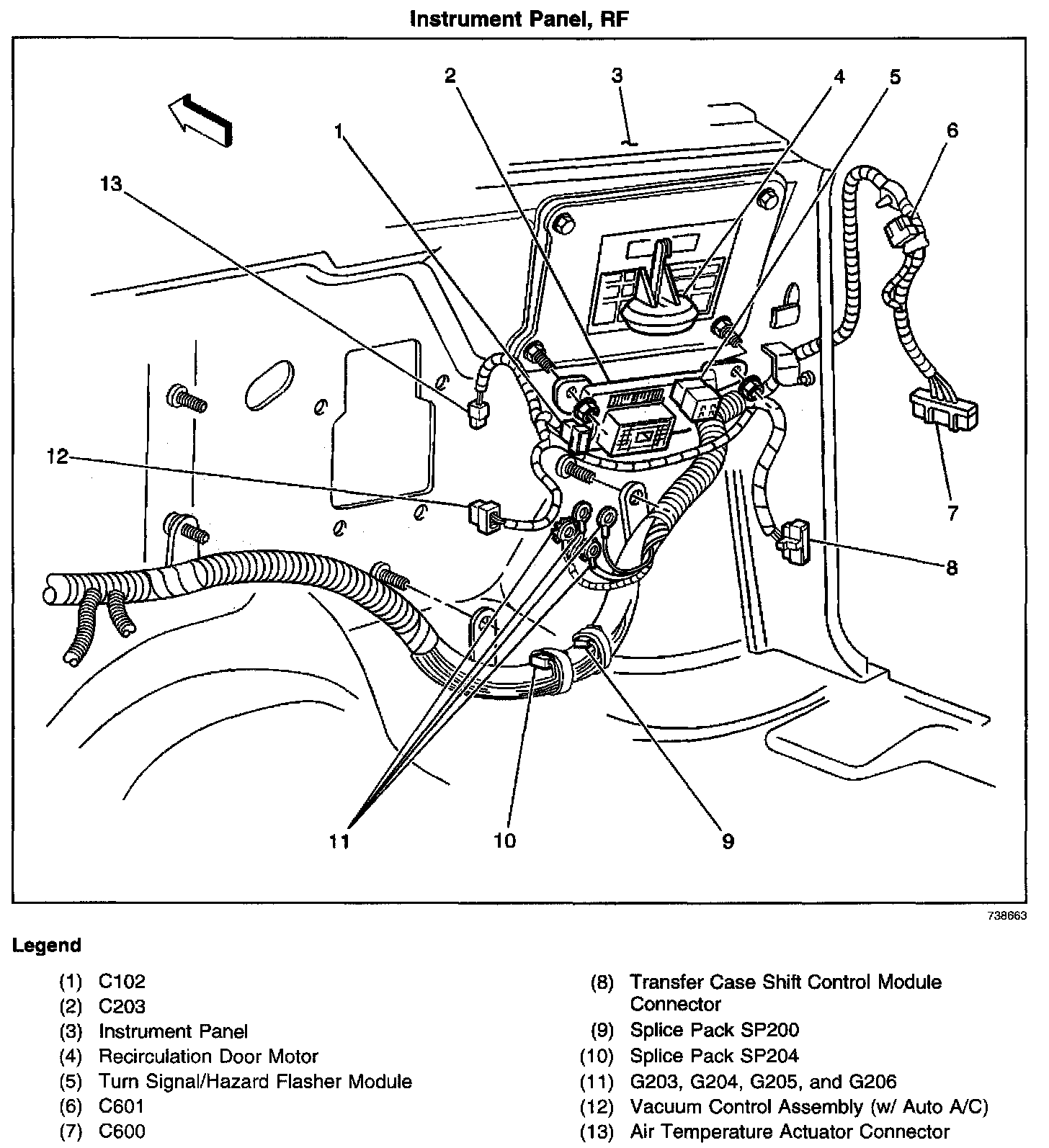 Instrument Panel, RF

2
3
4
5
1
6
13
12
7
8
11
10
9

738663

Legend

(1) C102
(2) C203
(3) Instrument Panel
(4) Recirculation Door Motor
(5) Turn Signal/Hazard Flasher Module
(6) C601
(7) C600

(8) Transfer Case Shift Control Module Connector
(9) Splice Pack SP200
(10) Splice Pack SP204
(11) G203, G204, G205, and G206
(12) Vacuum Control Assembly (w/ Auto A/C)
(13) Air Temperature Actuator Connector